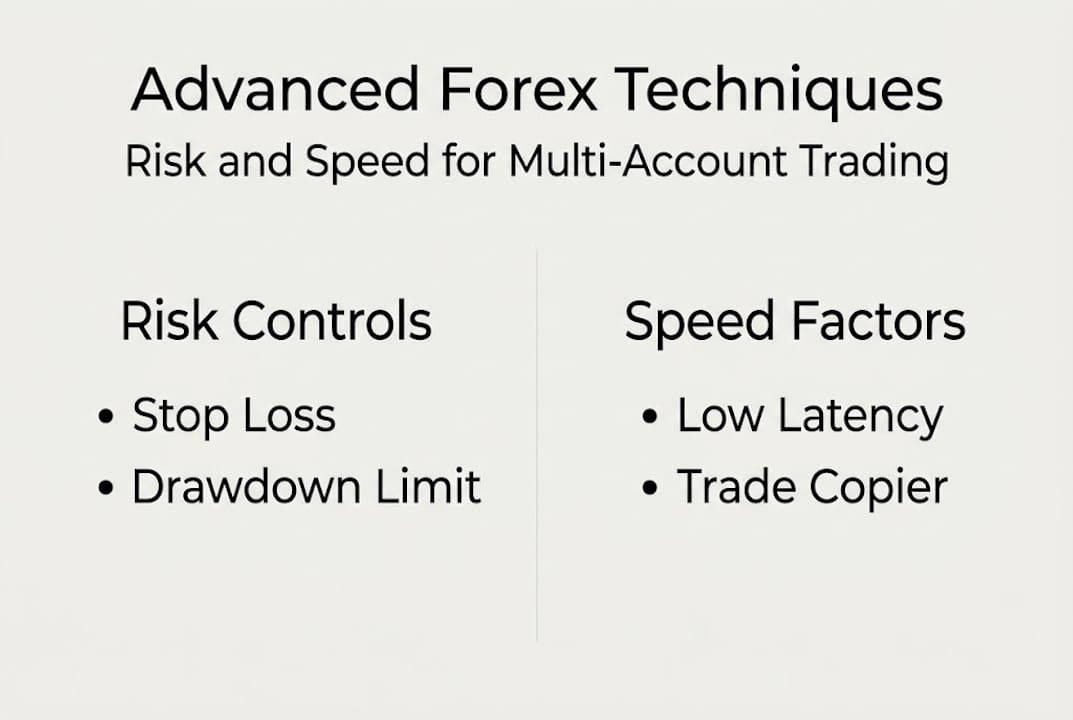 Advanced Forex Techniques
Risk and Speed for Multi-Account Trading

Risk Controls
• Stop Loss
• Drawdown Limit

Speed Factors
• Low Latency
• Trade Copier