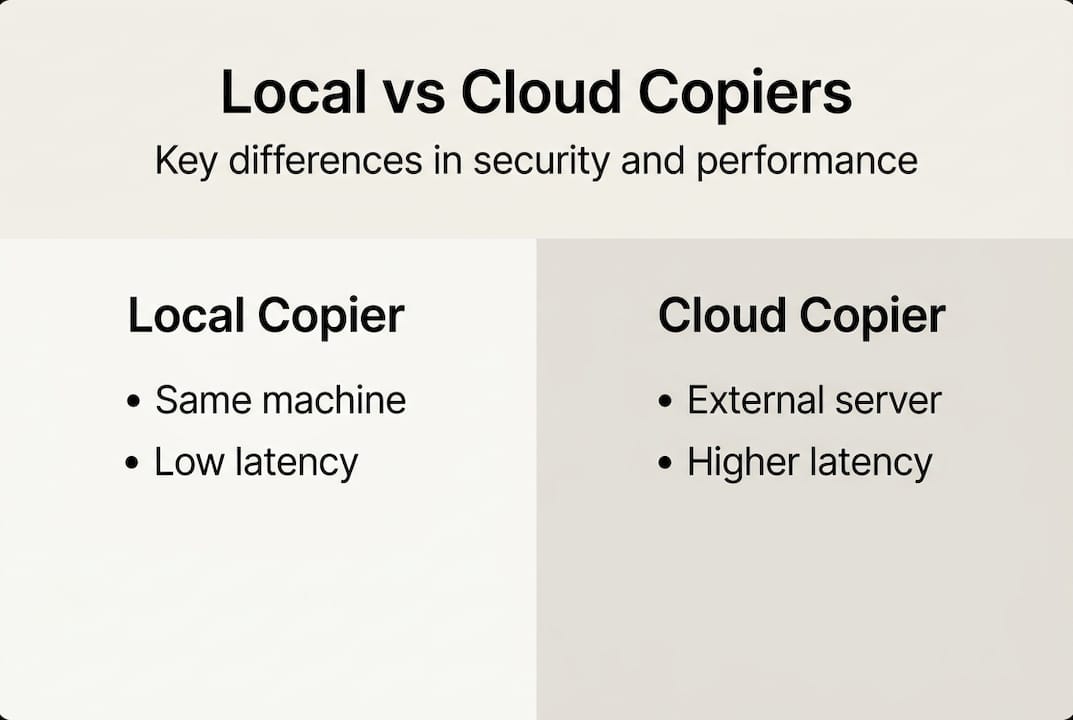 Local vs Cloud Copiers

Key differences in security and performance

Local Copier

• Same machine
• Low latency

Cloud Copier

• External server
• Higher latency