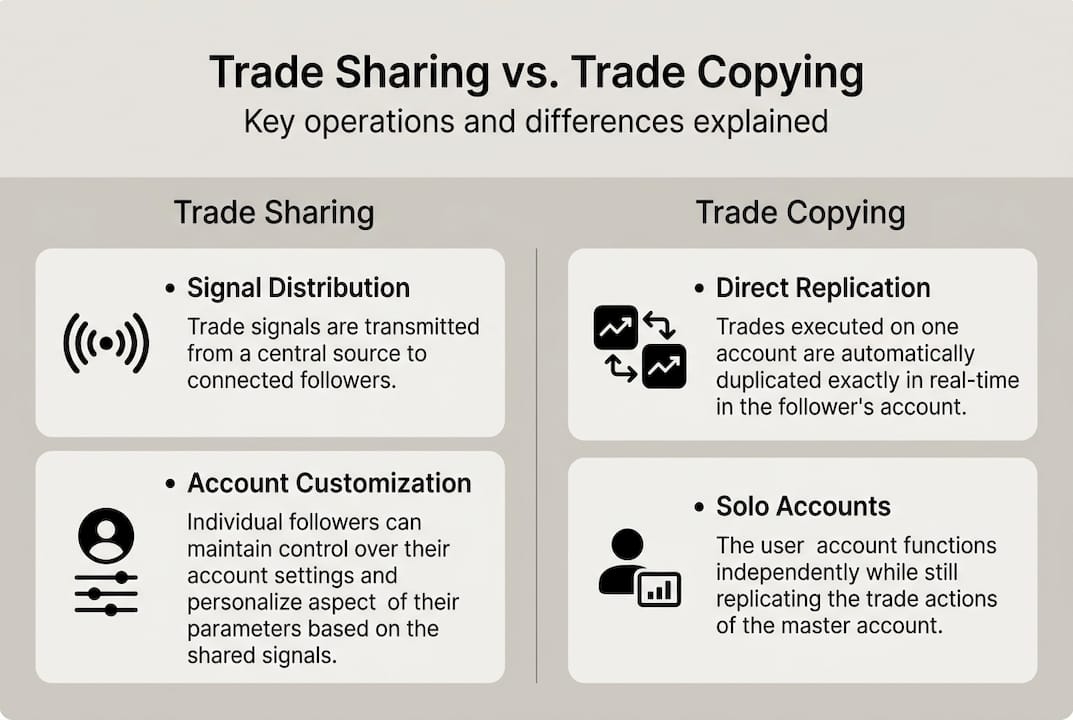 Trade Sharing vs. Trade Copying
Key operations and differences explained

Trade Sharing

• Signal Distribution
Trade signals are transmitted from a central source to connected followers.

• Account Customization
Individual followers can maintain control over their account settings and personalize aspect of their parameters based on the shared signals.

Trade Copying

• Direct Replication
Trades executed on one account are automatically duplicated exactly in real-time in the follower's account.

• Solo Accounts
The user account functions independently while still replicating the trade actions of the master account.