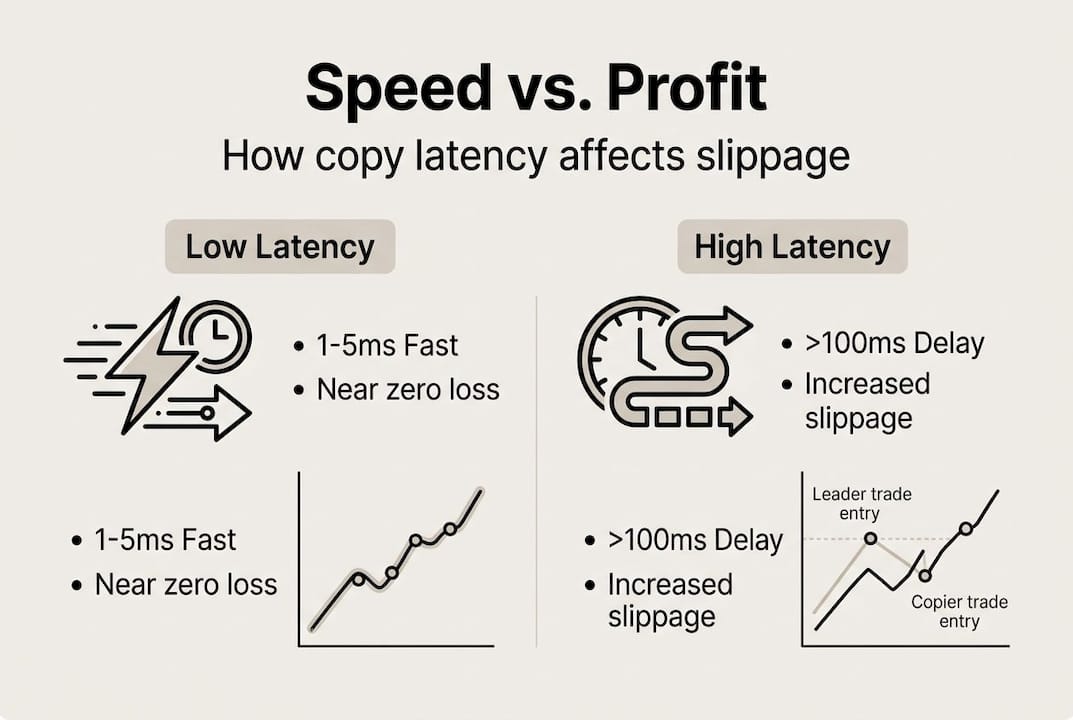 Speed vs. Profit
How copy latency affects slippage

Low Latency

• 1-5ms Fast
• Near zero loss

• 1-5ms Fast
• Near zero loss

High Latency

• >100ms Delay
• Increased slippage

• >100ms Delay
• Increased slippage

Leader trade entry

Copier trade entry