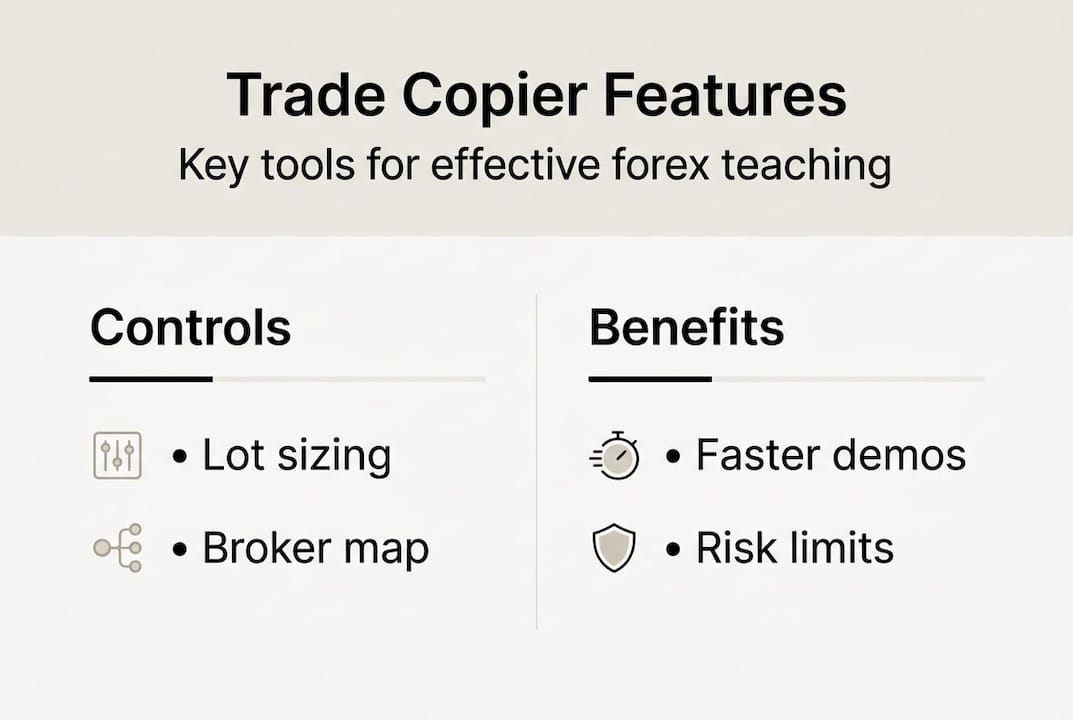 Trade Copier Features
Key tools for effective forex teaching

Controls

• Lot sizing

• Broker map

Benefits

• Faster demos

• Risk limits