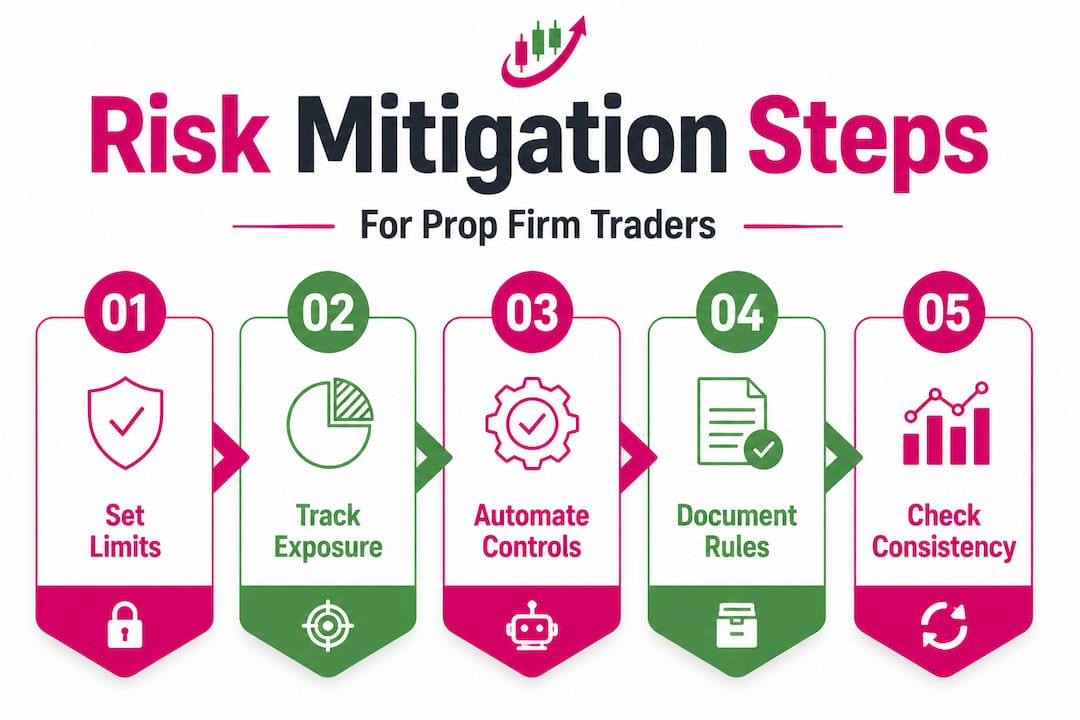 Risk Mitigation Steps

For Prop Firm Traders

01
Set Limits

02
Track Exposure

03
Automate Controls

04
Document Rules

05
Check Consistency