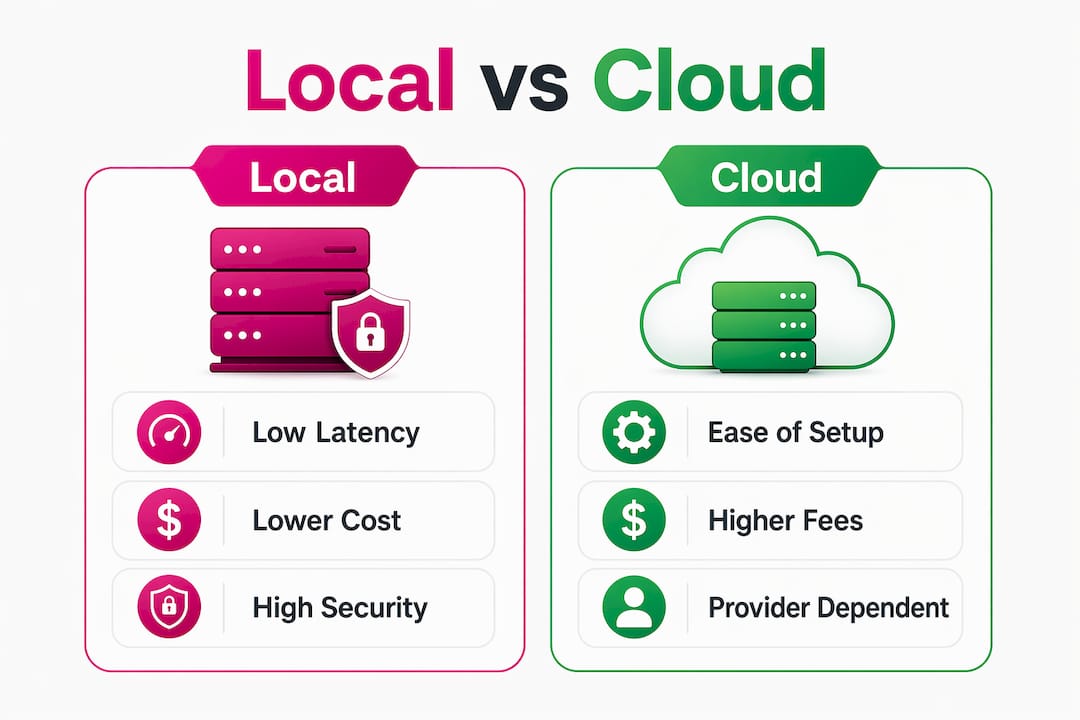 Local vs Cloud

Local

Low Latency

Lower Cost

High Security

Cloud

Ease of Setup

Higher Fees

Provider Dependent