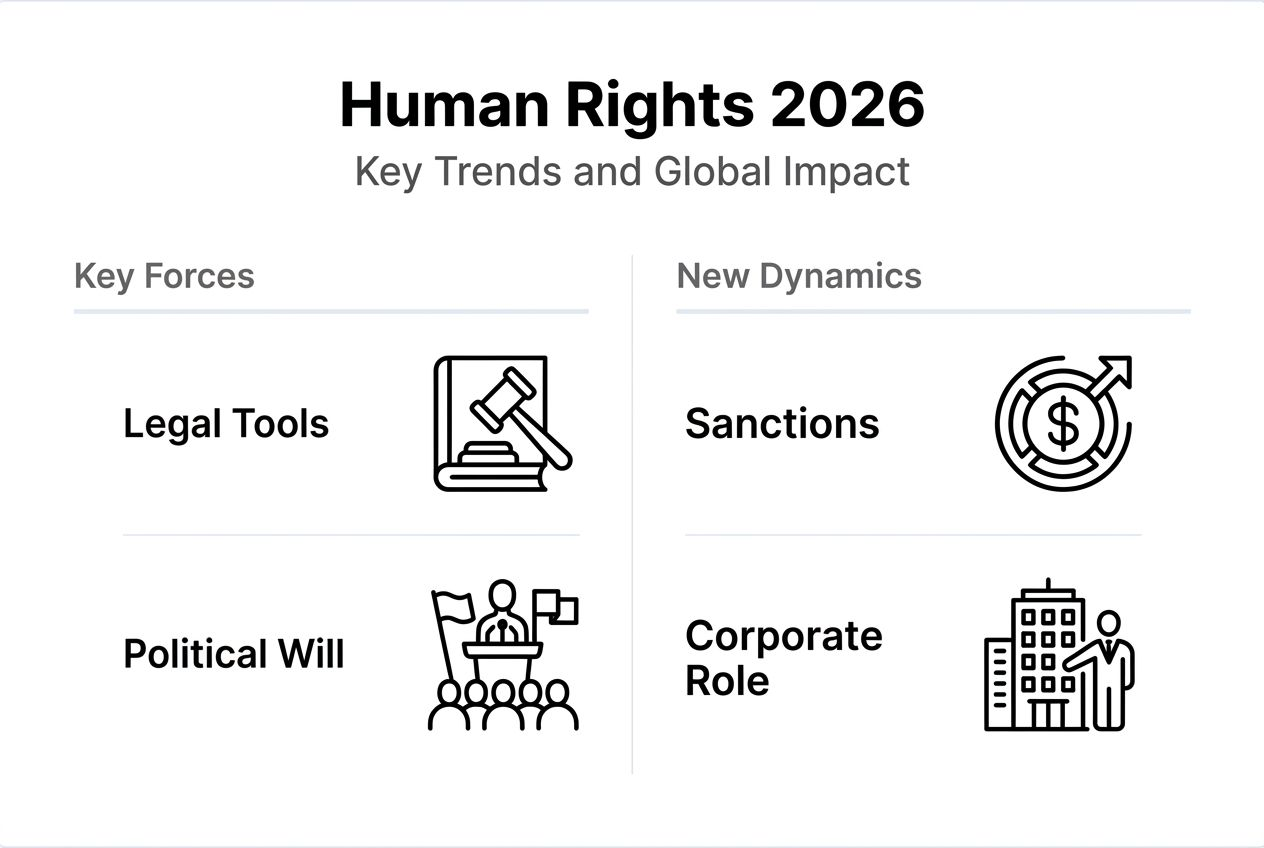 Human Rights 2026
Key Trends and Global Impact

Key Forces

Legal Tools

Political Will

New Dynamics

Sanctions

$

Corporate Role