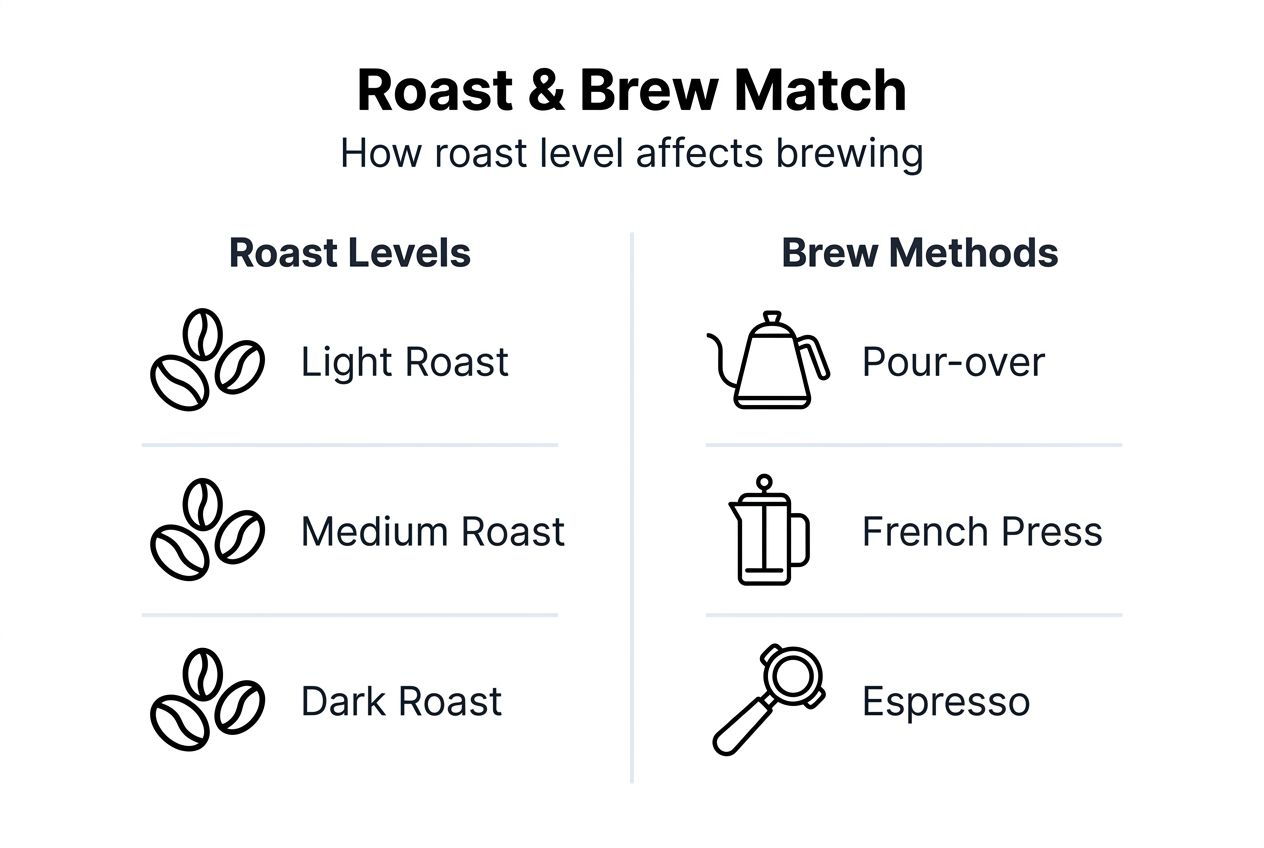 Roast & Brew Match
How roast level affects brewing

Roast Levels

Light Roast

Medium Roast

Dark Roast

Brew Methods

Pour-over

French Press

Espresso