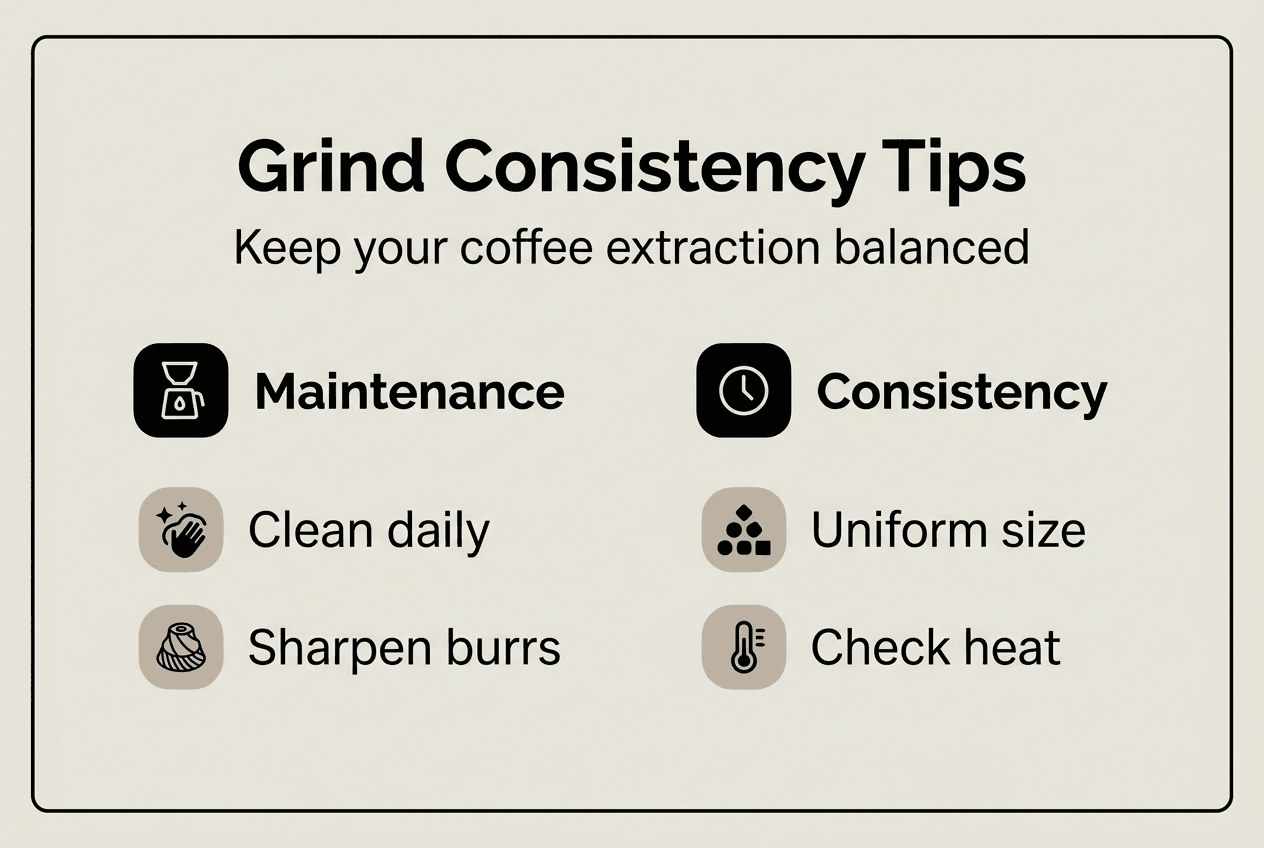 Grind Consistency Tips

Keep your coffee extraction balanced

Maintenance

Clean daily

Sharpen burrs

Consistency

Uniform size

Check heat