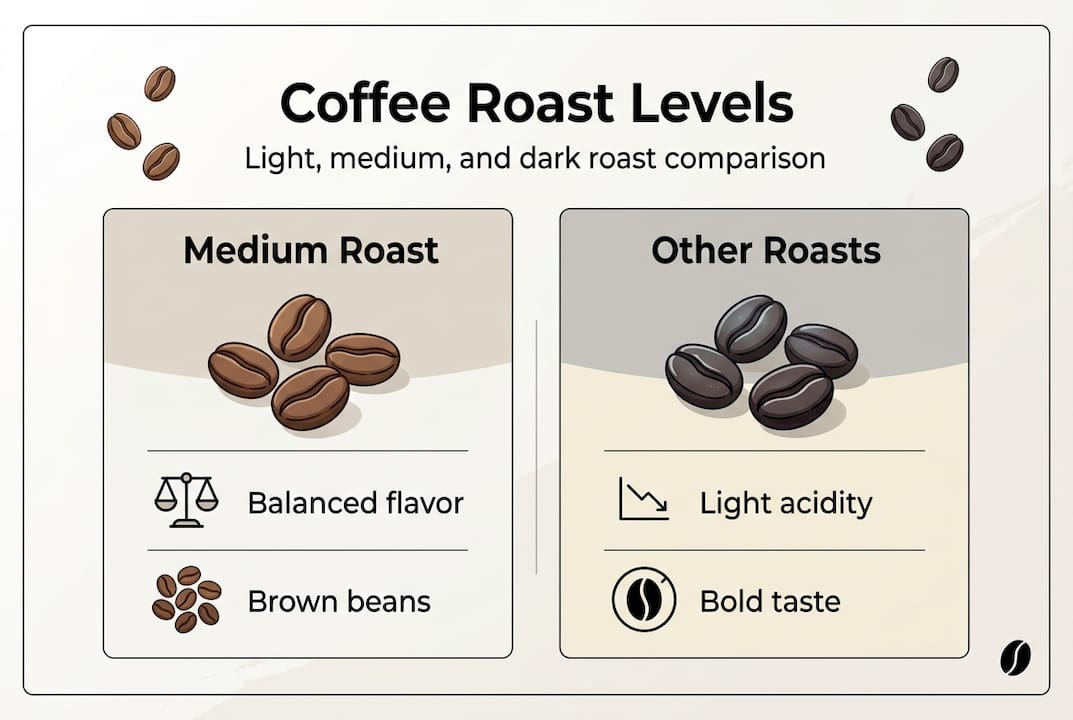 Coffee Roast Levels

Light, medium, and dark roast comparison

Medium Roast

Balanced flavor

Brown beans

Other Roasts

Light acidity

Bold taste