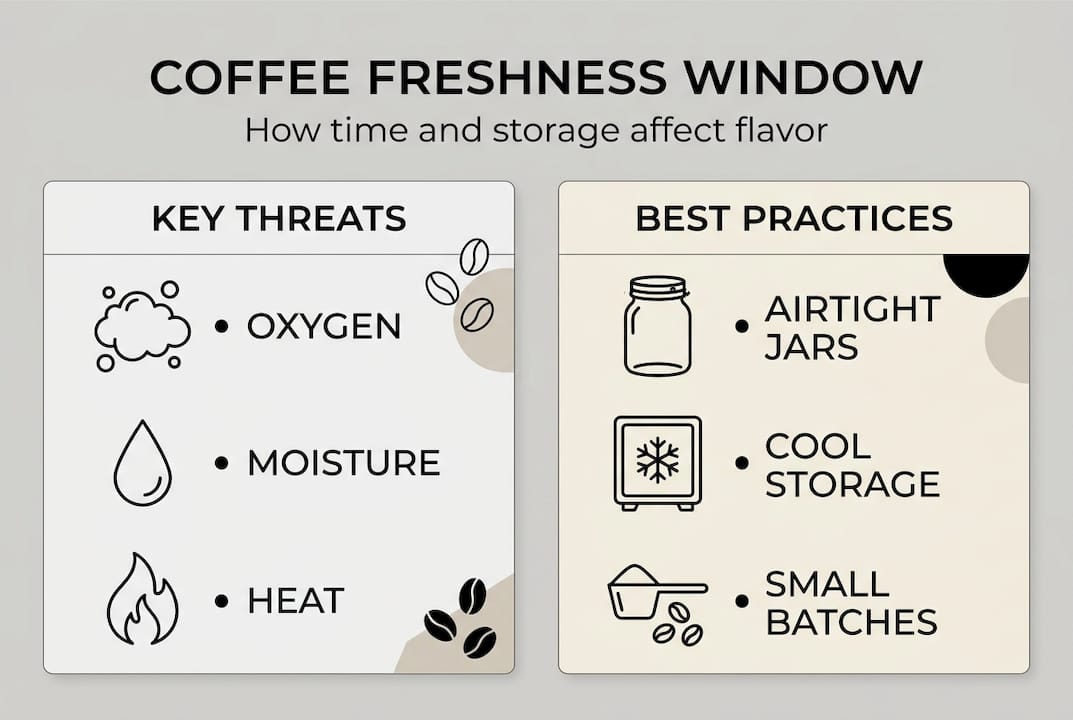 COFFEE FRESHNESS WINDOW

How time and storage affect flavor

KEY THREATS

• OXYGEN

• MOISTURE

• HEAT

BEST PRACTICES

• AIRTIGHT JARS

• COOL STORAGE

• SMALL BATCHES