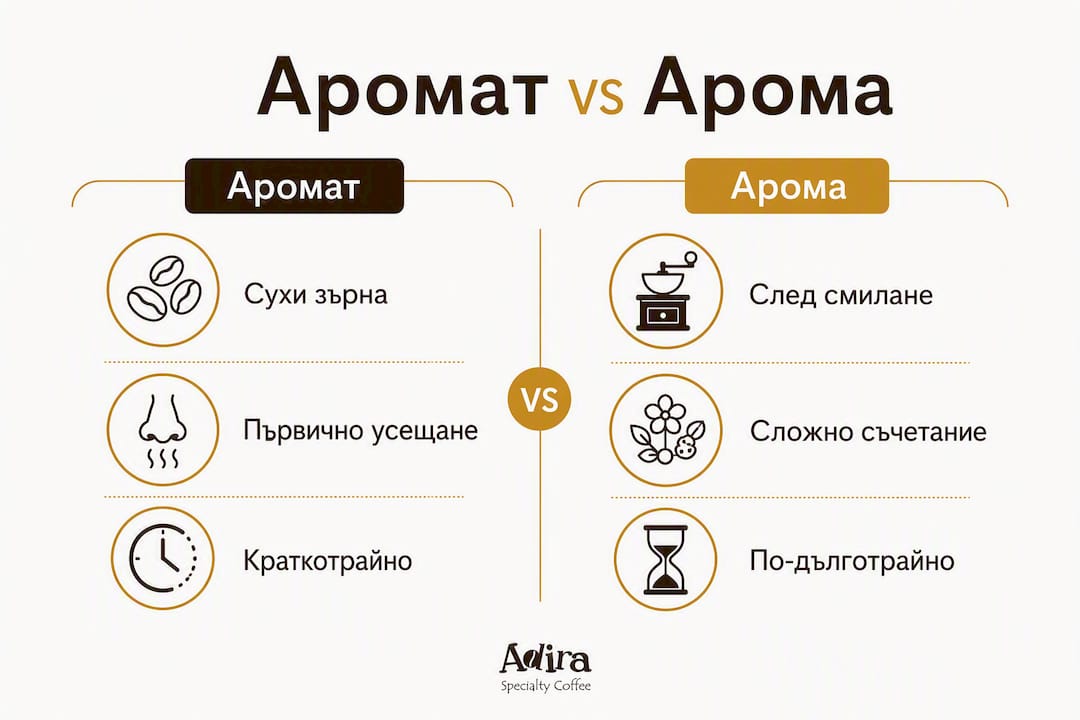 Аромат vs Арома

Аромат

Сухи зърна

Първично усещане

Краткотрайно

VS

Арома

След смилане

Сложно съчетание

По-дълготрайно

Adira
Specialty Coffee