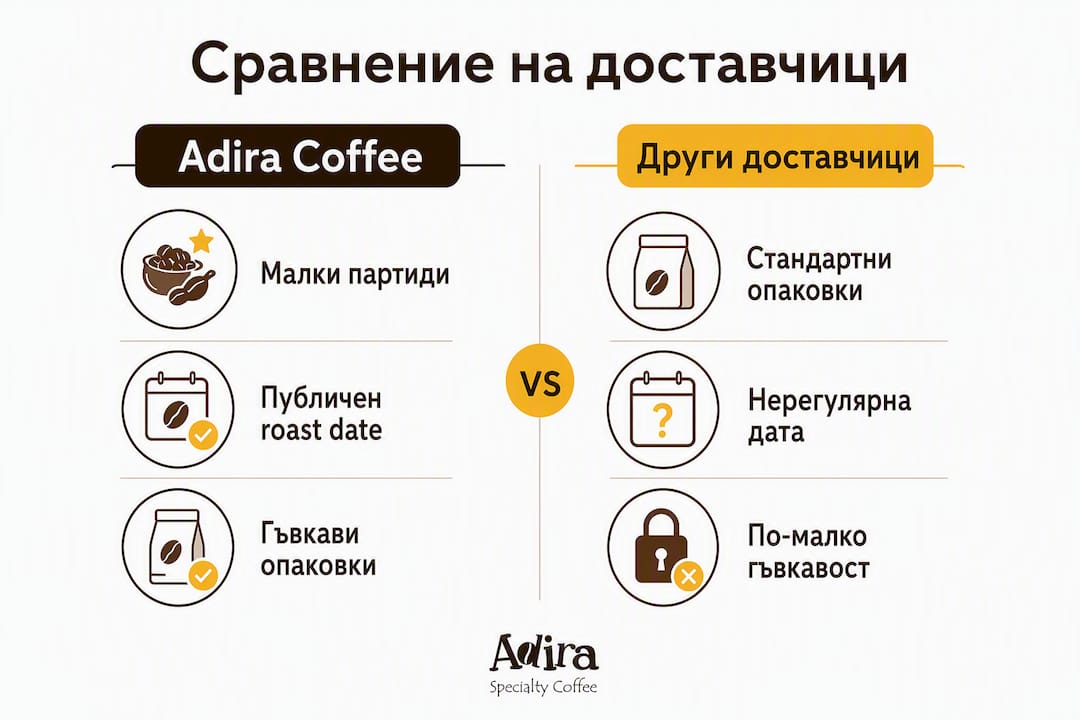 Сравнение на доставчици

Adira Coffee

Малки партиди

Публичен roast date

Гъвкави опаковки

VS

Други доставчици

Стандартни опаковки

Нерегулярна дата

По-малко гъвкавост

Adira
Specialty Coffee