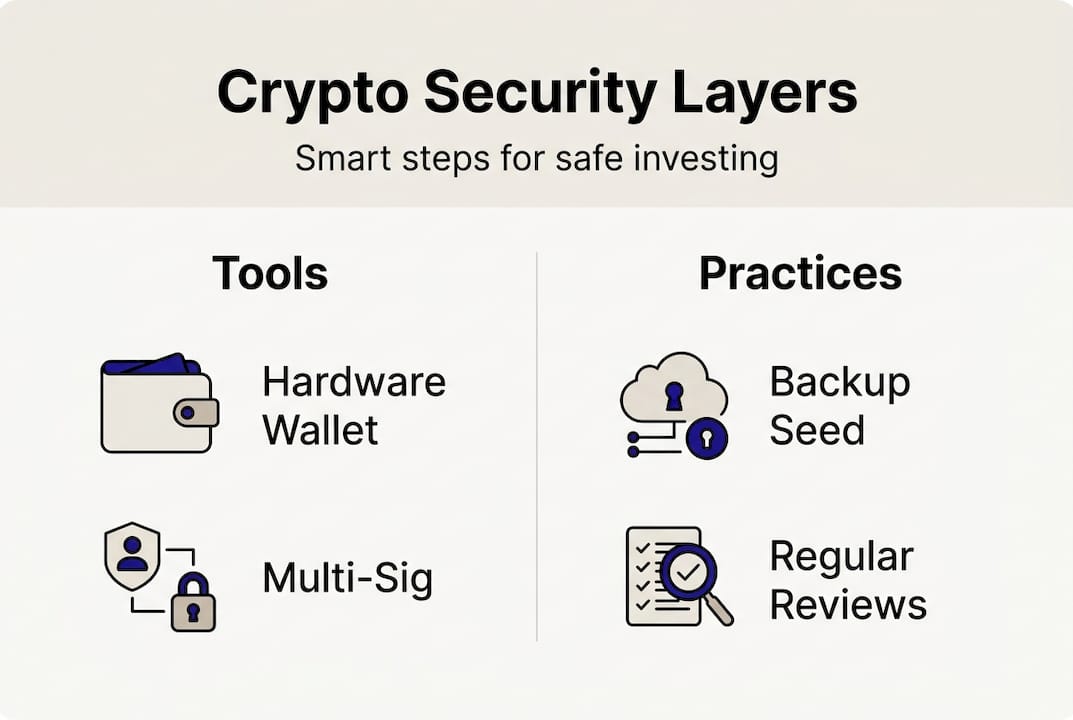 Crypto Security Layers

Smart steps for safe investing

Tools

Hardware Wallet

Multi-Sig

Practices

Backup Seed

Regular Reviews