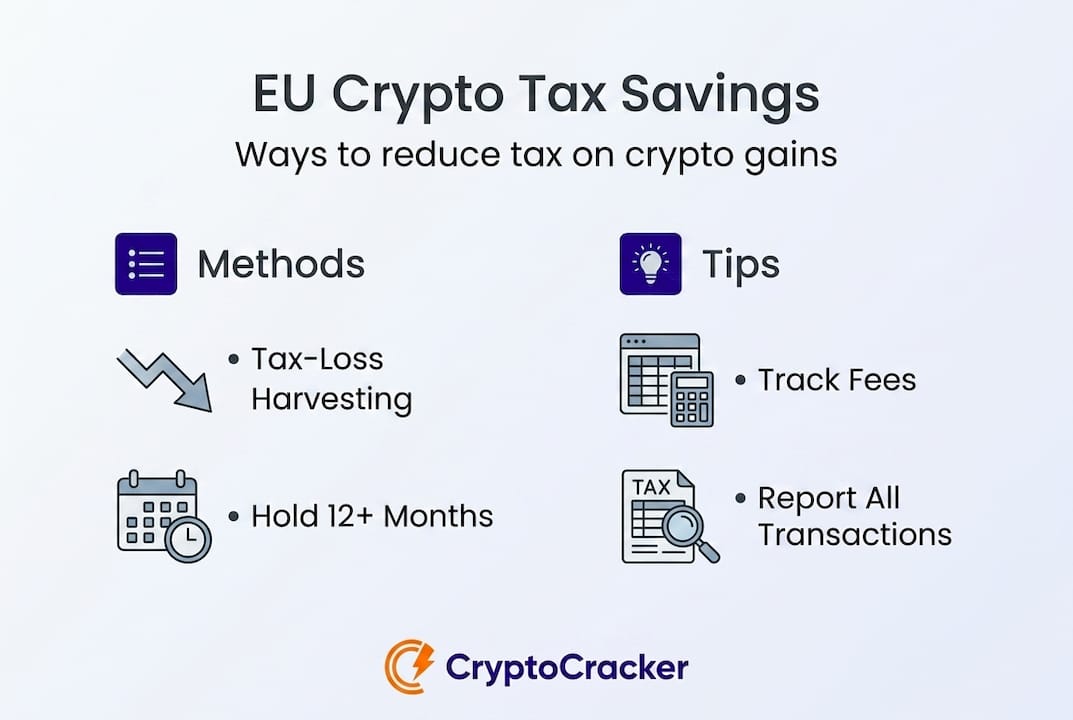 EU Crypto Tax Savings
Ways to reduce tax on crypto gains

Methods

• Tax-Loss Harvesting

• Hold 12+ Months

Tips

• Track Fees

TAX

• Report All Transactions

CryptoCracker