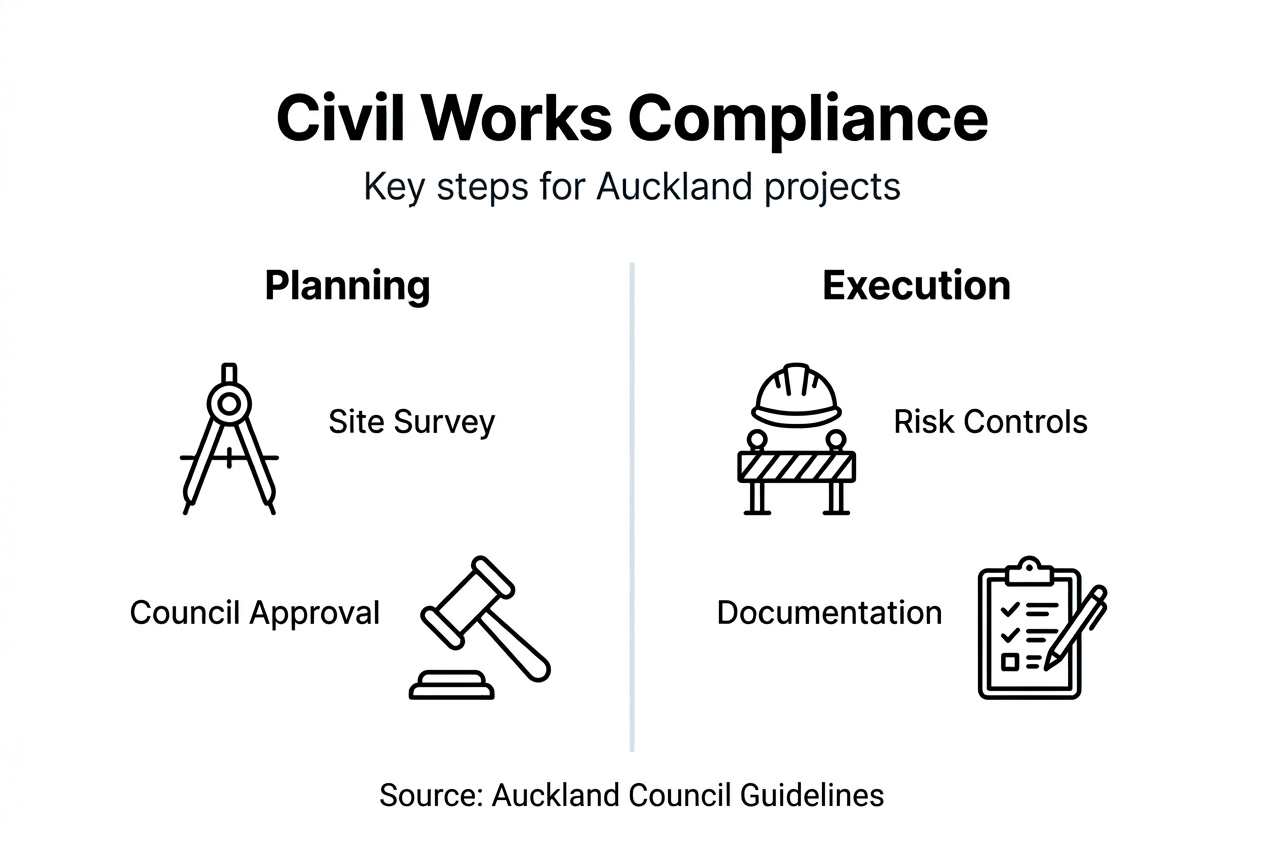 Civil Works Compliance

Key steps for Auckland projects

Planning

Site Survey

Council Approval

Execution

Risk Controls

Documentation

Source: Auckland Council Guidelines