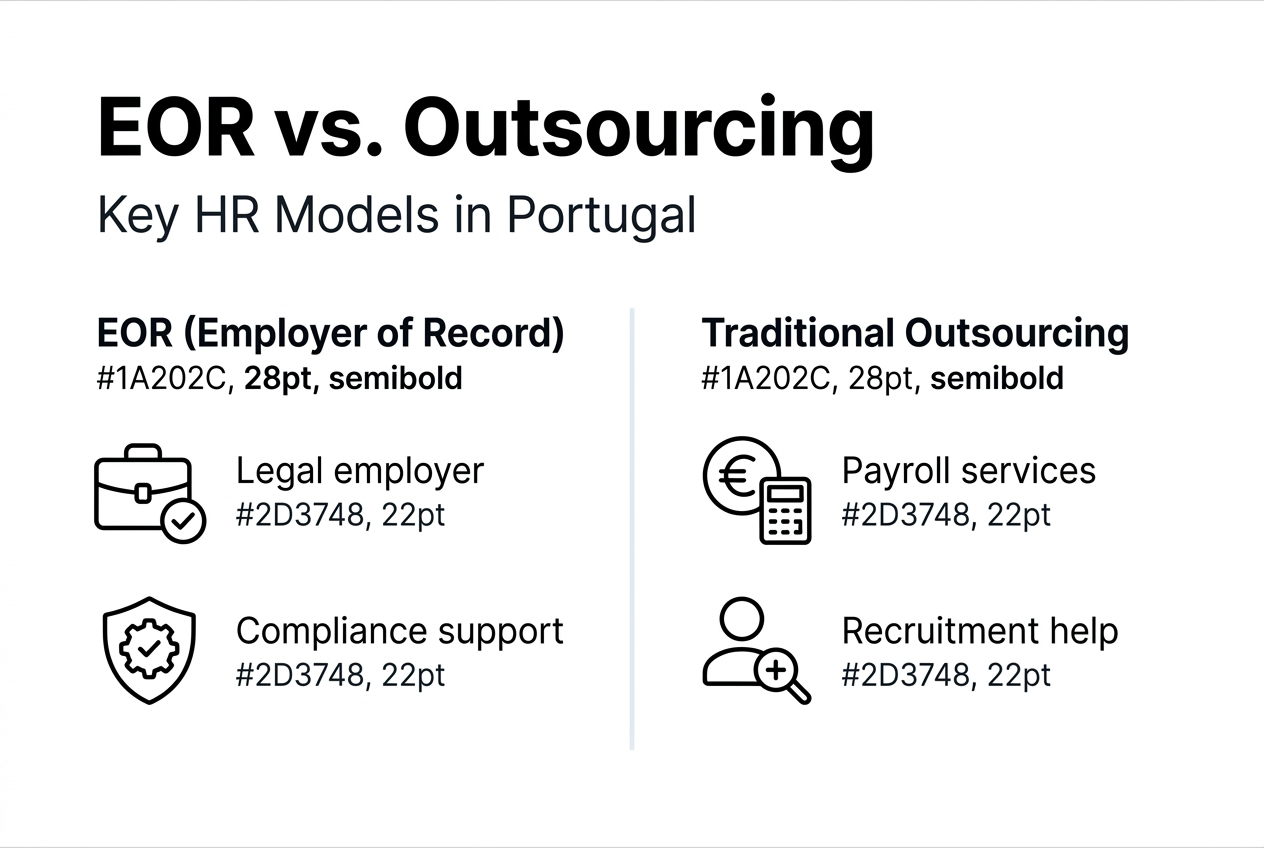 EOR vs. Outsourcing

Key HR Models in Portugal

EOR (Employer of Record)
#1A202C, 28pt, semibold

Legal employer
#2D3748, 22pt

Compliance support
#2D3748, 22pt

Traditional Outsourcing
#1A202C, 28pt, semibold

Payroll services
#2D3748, 22pt

Recruitment help
#2D3748, 22pt