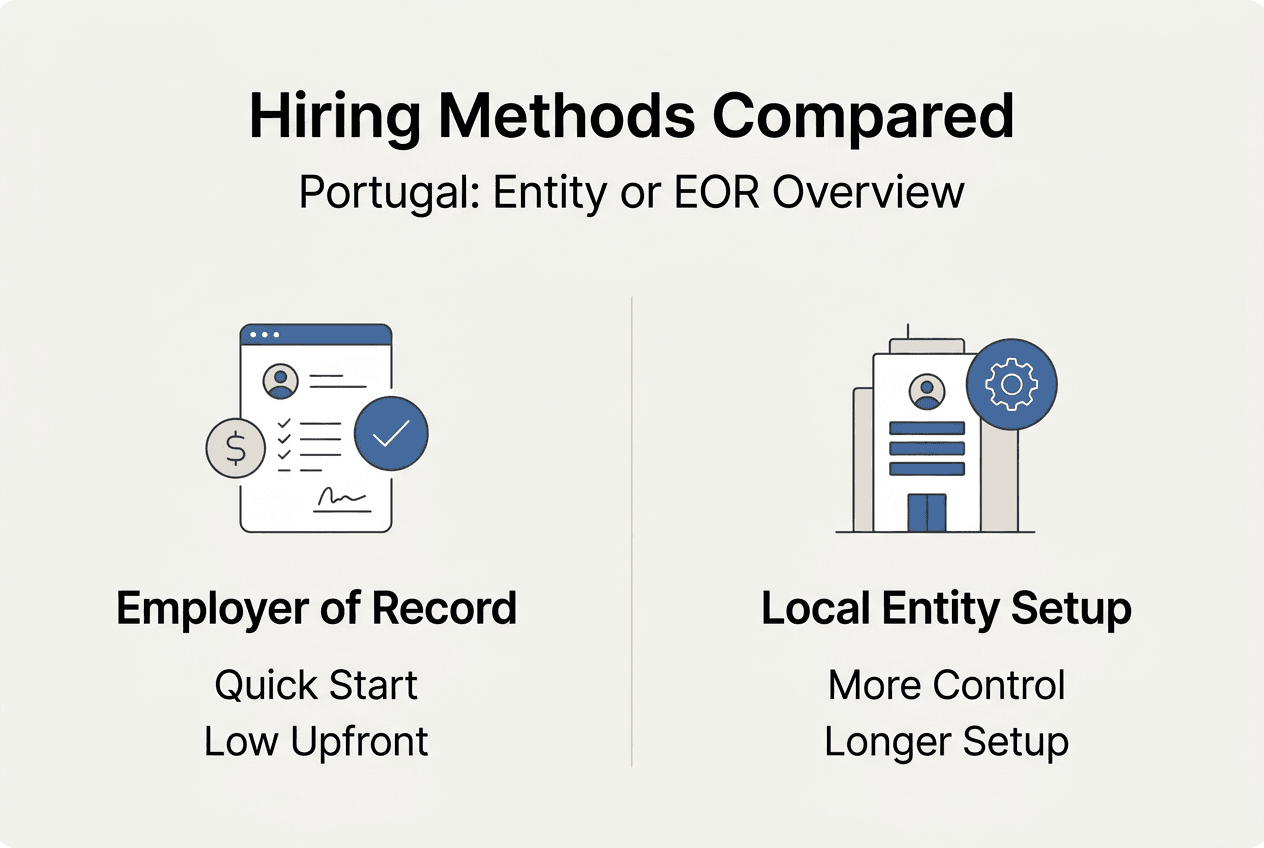 Hiring Methods Compared

Portugal: Entity or EOR Overview

$

Employer of Record

Quick Start
Low Upfront

Local Entity Setup

More Control
Longer Setup