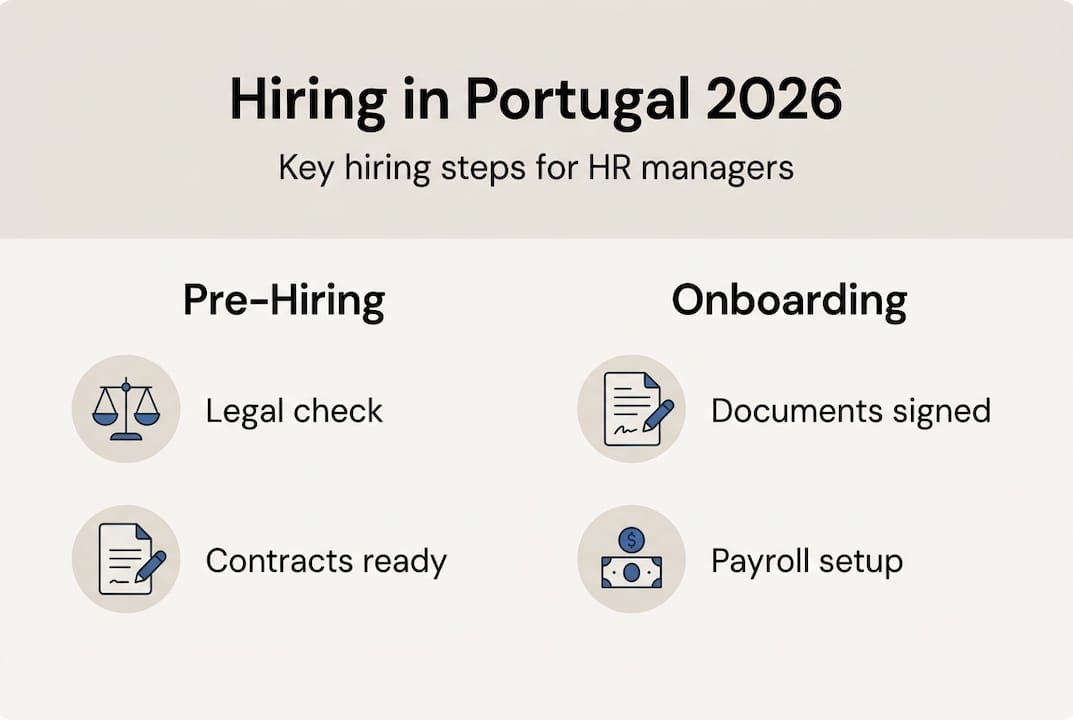 Hiring in Portugal 2026

Key hiring steps for HR managers

Pre-Hiring

Legal check

Contracts ready

Onboarding

Documents signed

Payroll setup