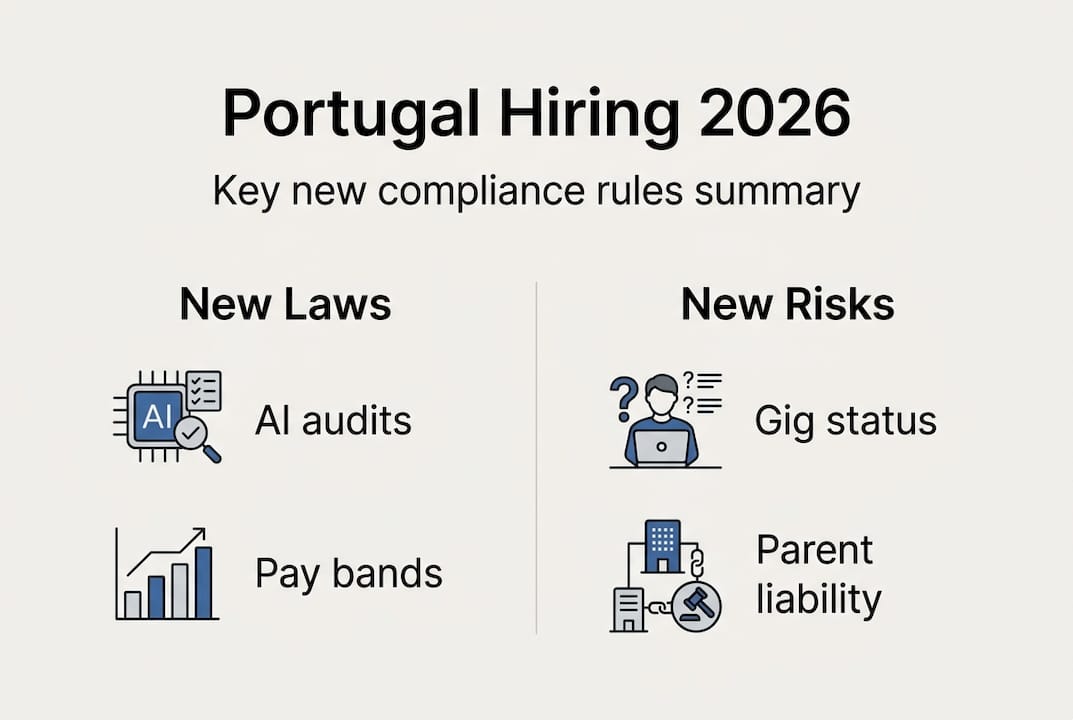 Portugal Hiring 2026

Key new compliance rules summary

New Laws

AI

AI audits

Pay bands

New Risks

Gig status

Parent liability