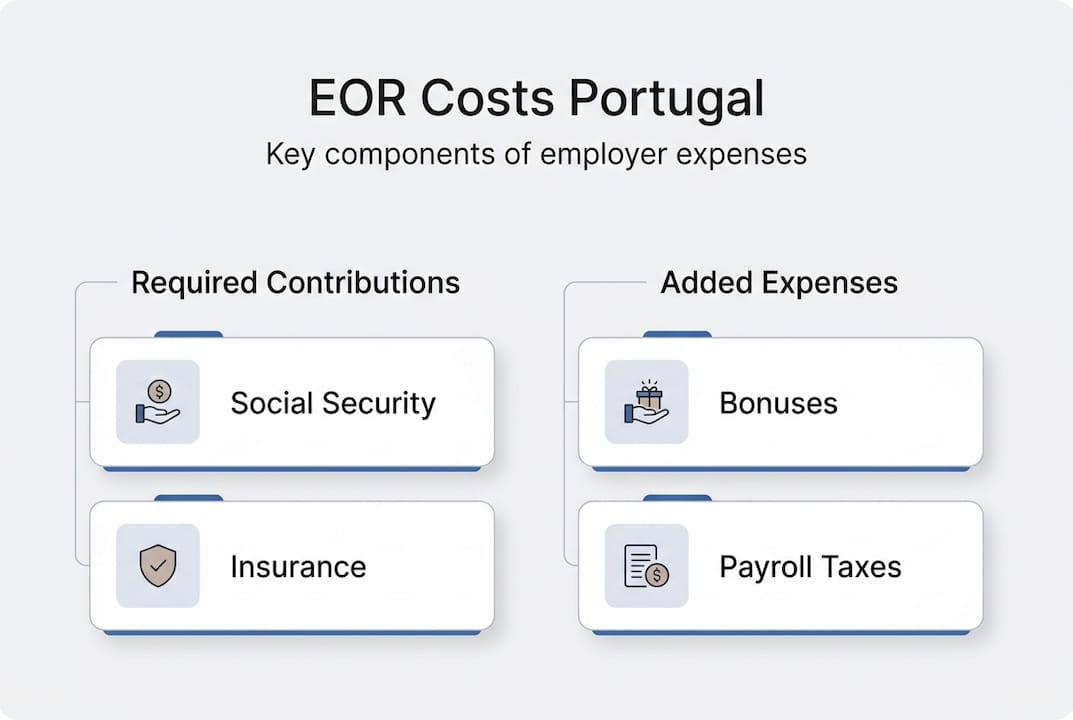 EOR Costs Portugal
Key components of employer expenses

Required Contributions

Social Security

Insurance

Added Expenses

Bonuses

Payroll Taxes