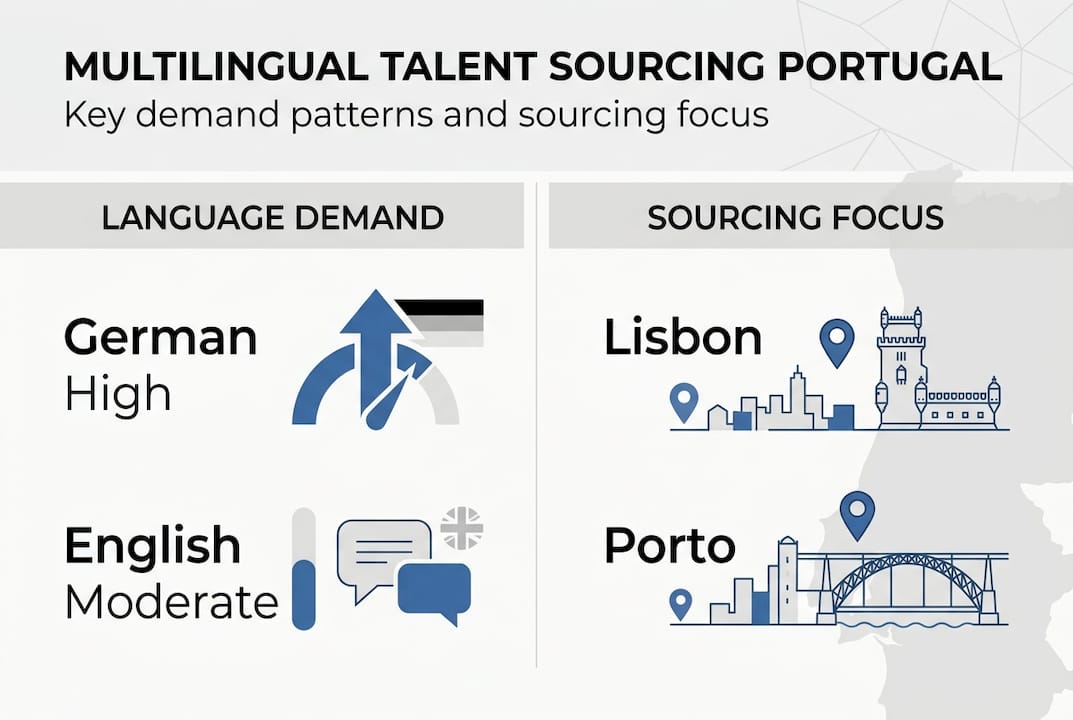 MULTILINGUAL TALENT SOURCING PORTUGAL
Key demand patterns and sourcing focus

LANGUAGE DEMAND

German
High

English
Moderate

SOURCING FOCUS

Lisbon

Porto