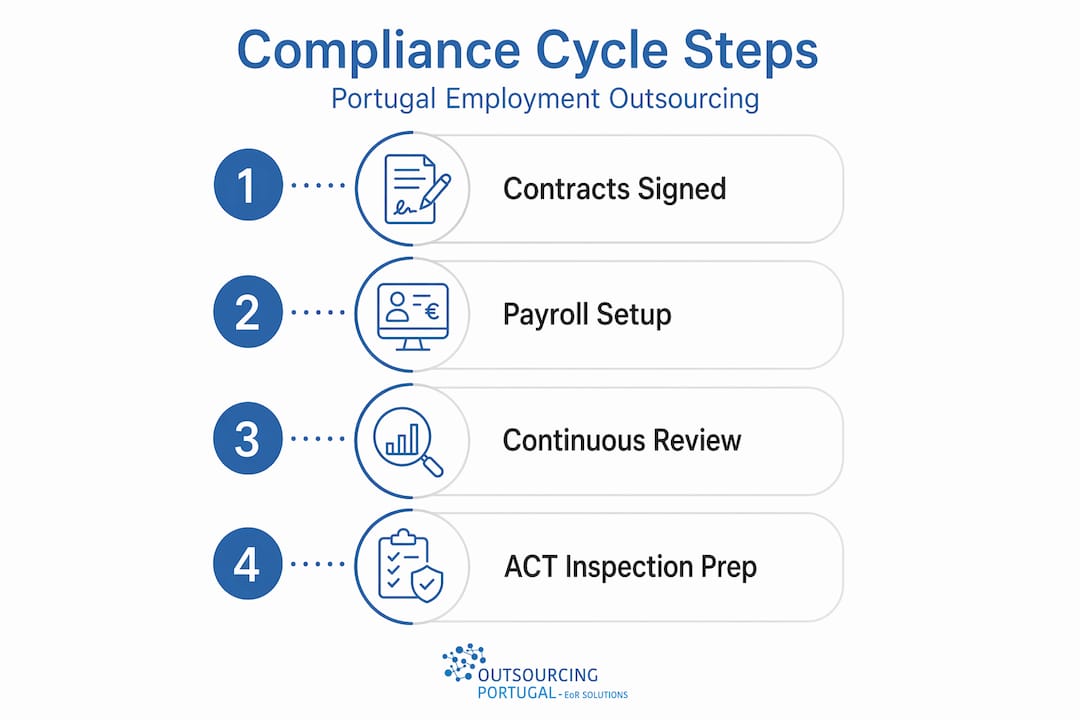 Compliance Cycle Steps

Portugal Employment Outsourcing

1 Contracts Signed

2 Payroll Setup

3 Continuous Review

4 ACT Inspection Prep

OUTSOURCING PORTUGAL - EoR SOLUTIONS