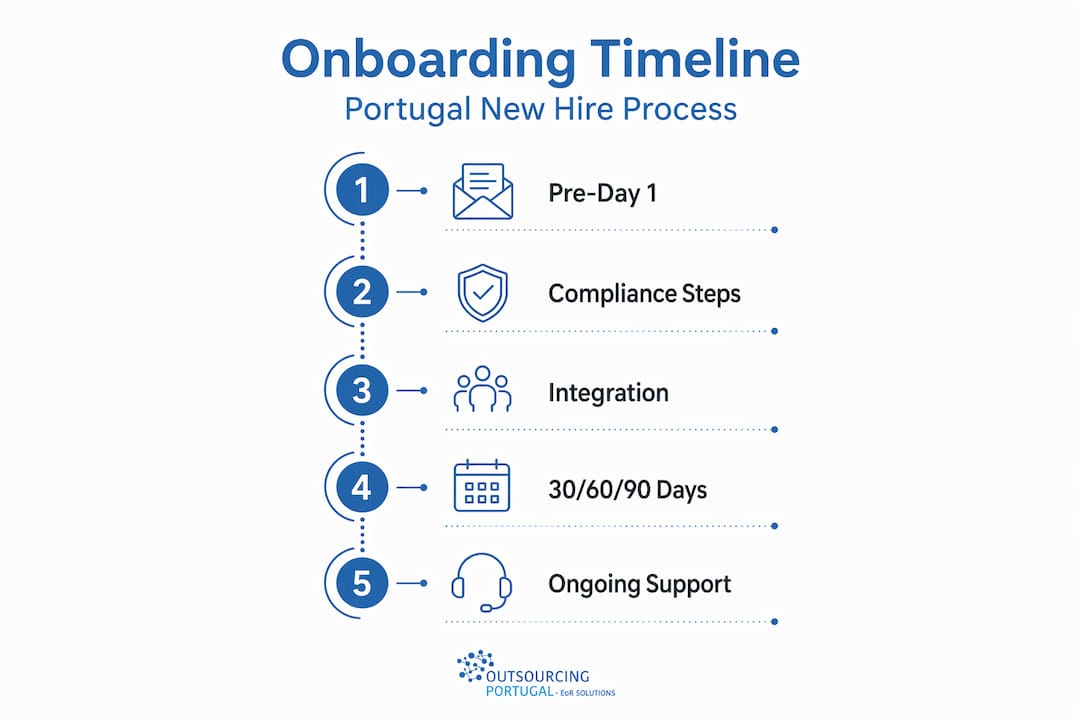 Onboarding Timeline
Portugal New Hire Process

1 Pre-Day 1

2 Compliance Steps

3 Integration

4 30/60/90 Days

5 Ongoing Support

OUTSOURCING
PORTUGAL - EoR SOLUTIONS