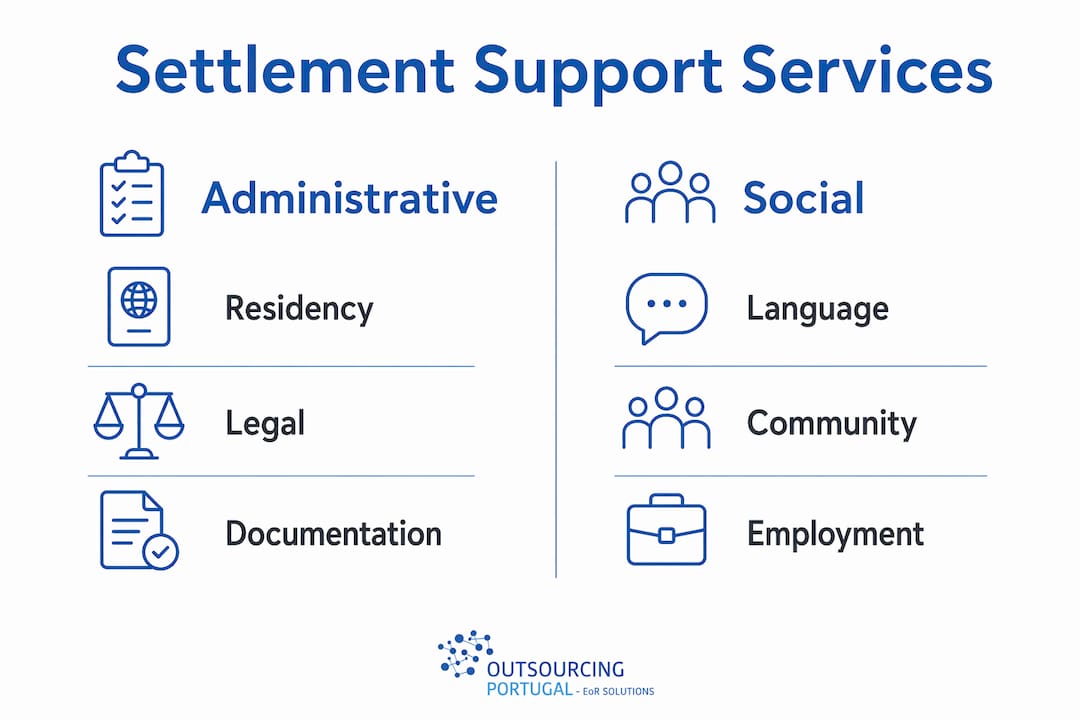 Settlement Support Services

Administrative

Residency

Legal

Documentation

Social

Language

Community

Employment

OUTSOURCING
PORTUGAL - EoR SOLUTIONS