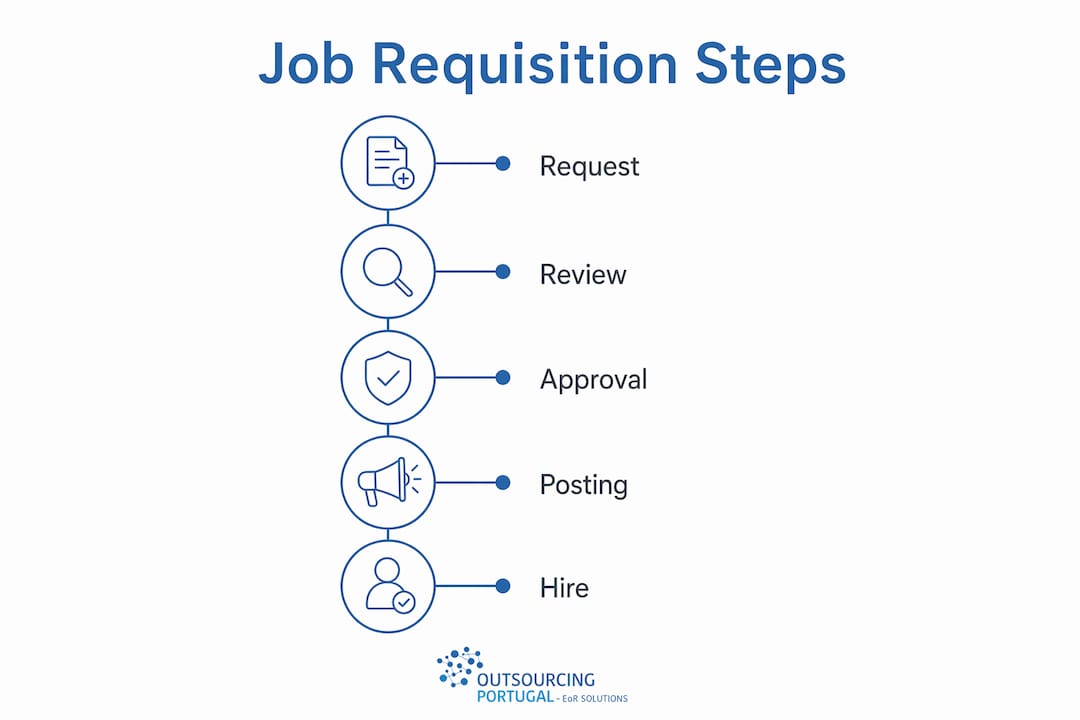 Job Requisition Steps

Request

Review

Approval

Posting

Hire

OUTSOURCING
PORTUGAL - EoR SOLUTIONS