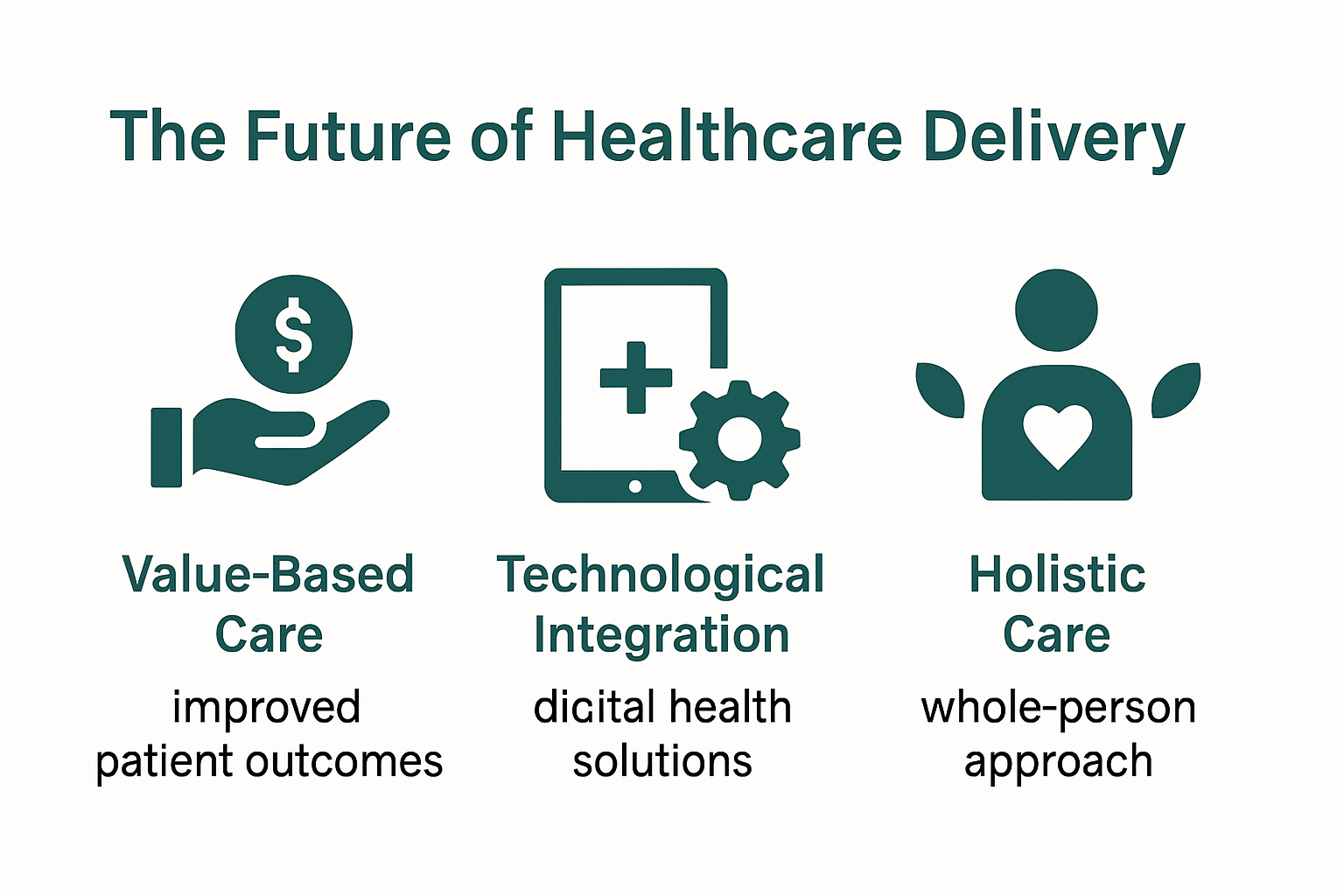 The Future of Healthcare Delivery

$

Value-Based Care
improved patient outcomes

Technological Integration
dicital health solutions

Holistic Care
whole-person approach