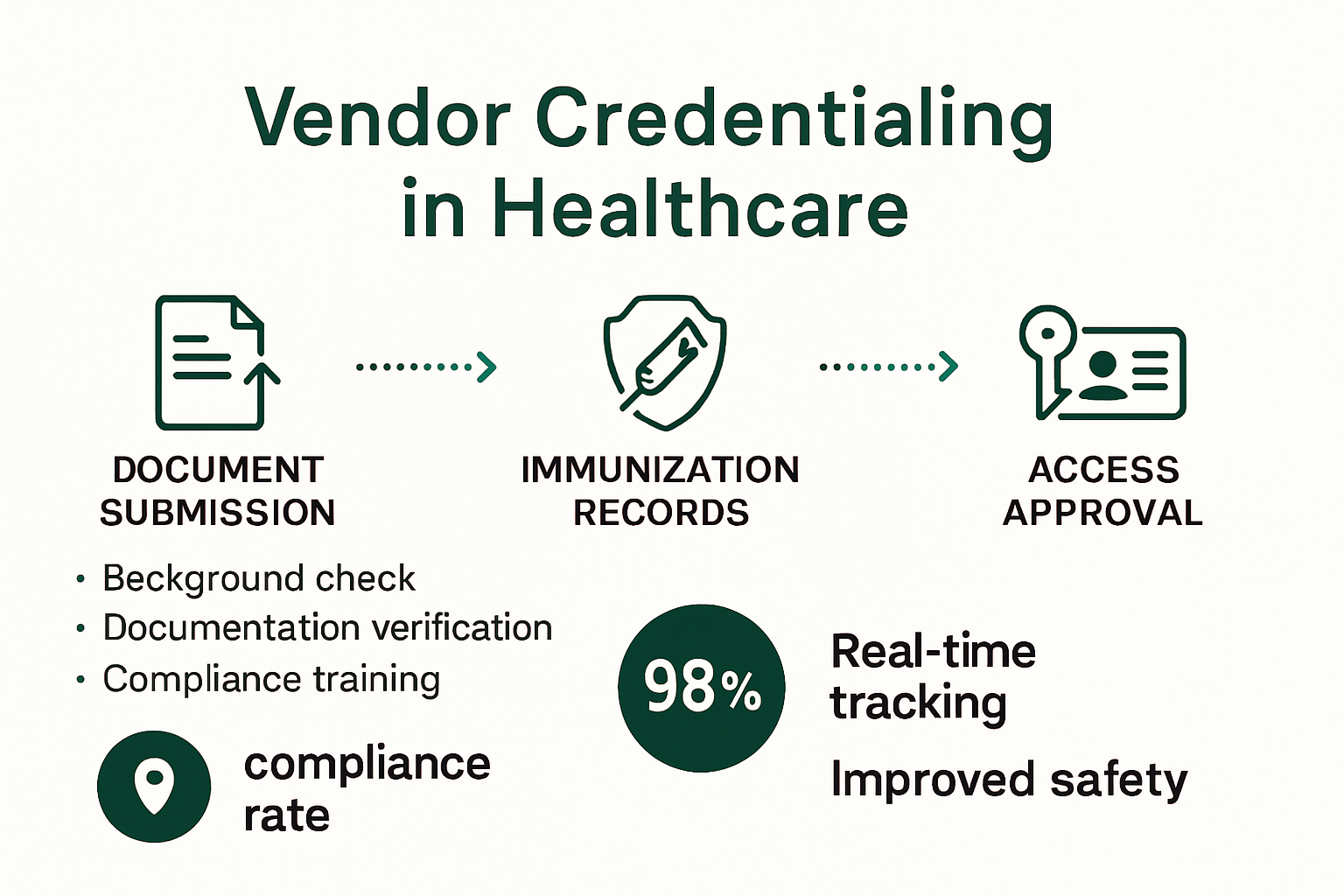 Vendor Credentialing in Healthcare

DOCUMENT SUBMISSION

IMMUNIZATION RECORDS

ACCESS APPROVAL

• Beckground check
• Documentation verification
• Compliance training

compliance rate

98%

Real-time tracking

Improved safety