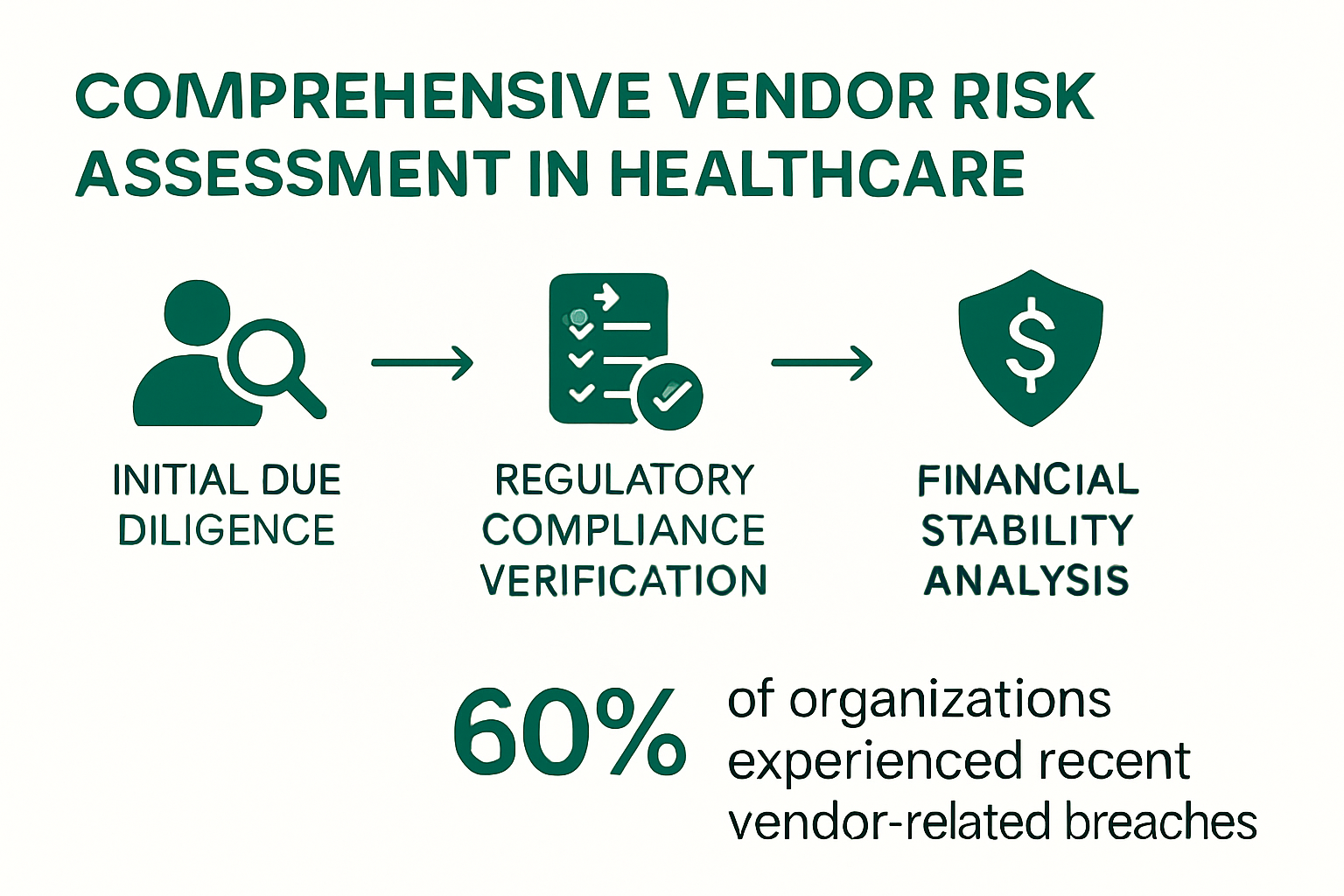 COMPREHENSIVE VENDOR RISK ASSESSMENT IN HEALTHCARE

INITIAL DUE DILIGENCE

REGULATORY COMPLIANCE VERIFICATION

FINANCIAL STABILITY ANALYSIS

60% of organizations experienced recent vendor-related breaches