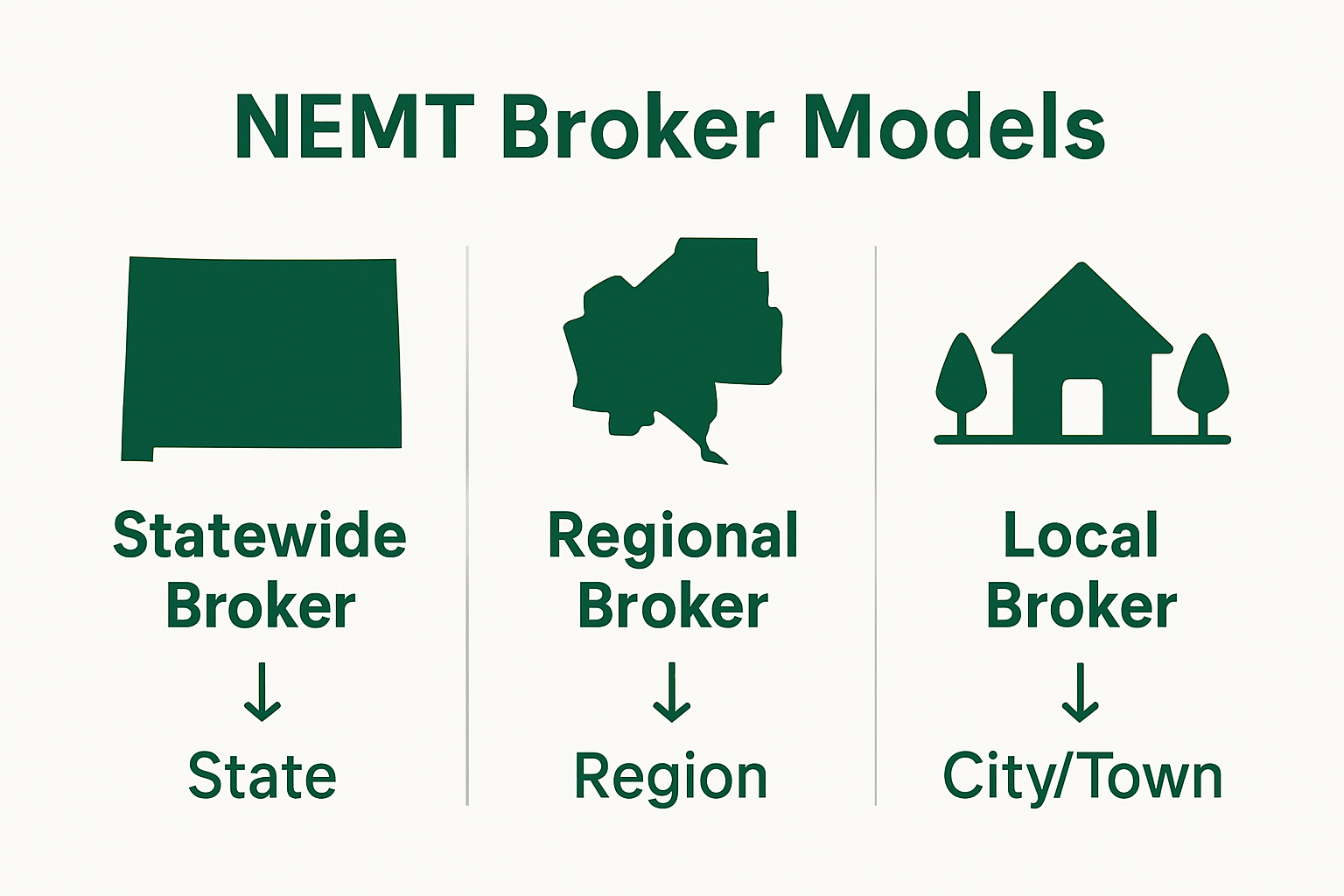 NEMT Broker Models

Statewide Broker
↓
State

Regional Broker
↓
Region

Local Broker
↓
City/Town