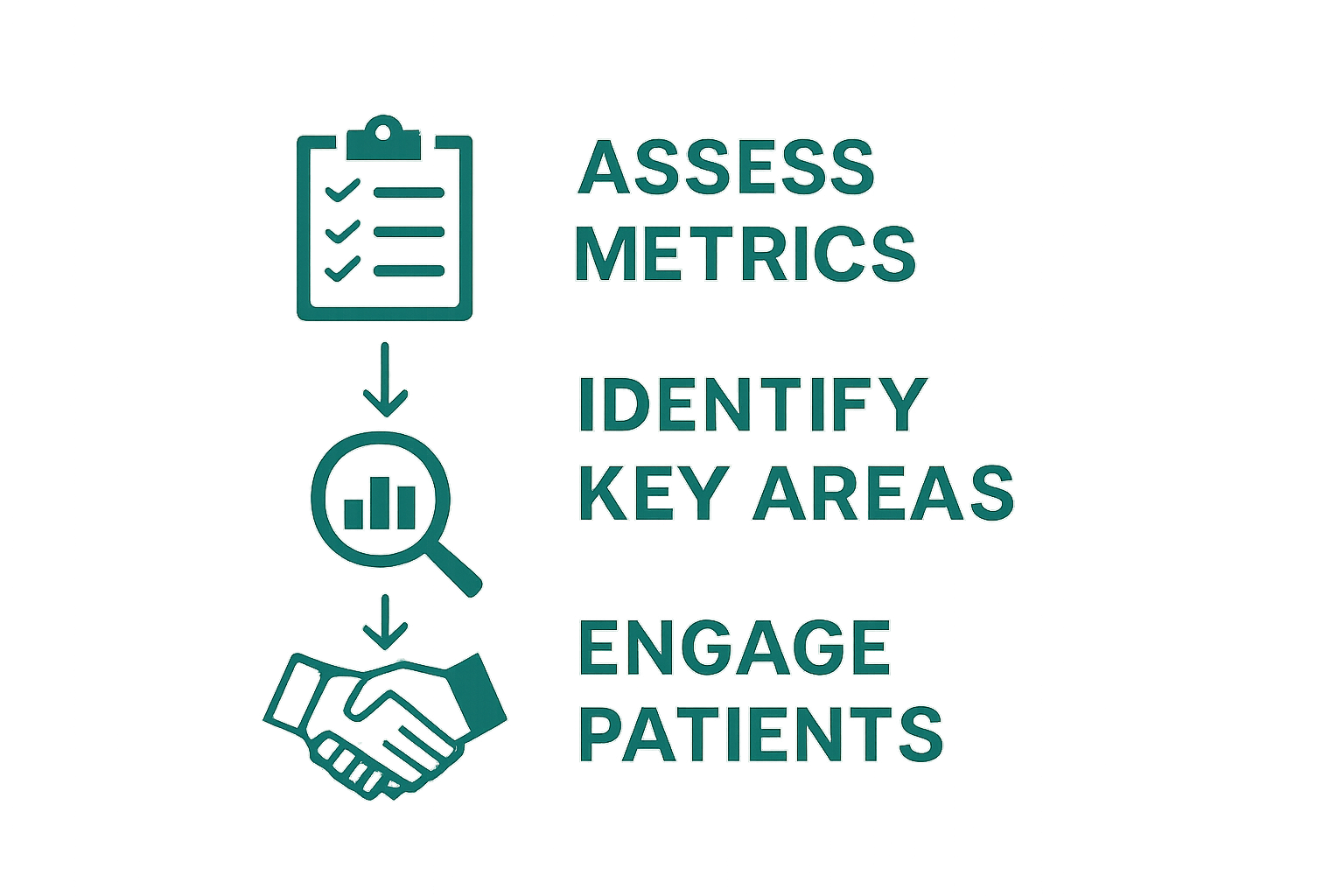 ASSESS METRICS

IDENTIFY KEY AREAS

ENGAGE PATIENTS