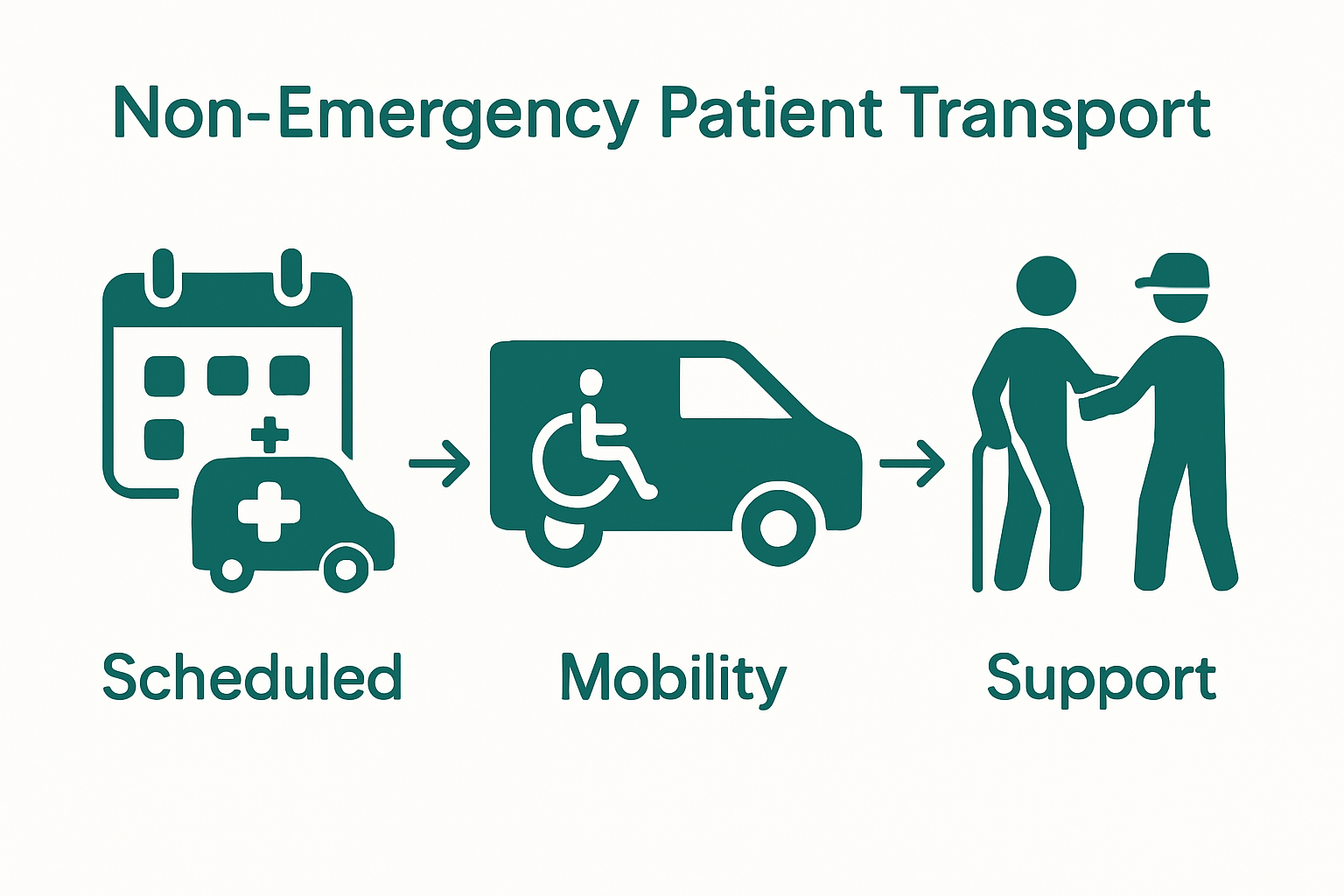 Non-Emergency Patient Transport

Scheduled

Mobility

Support