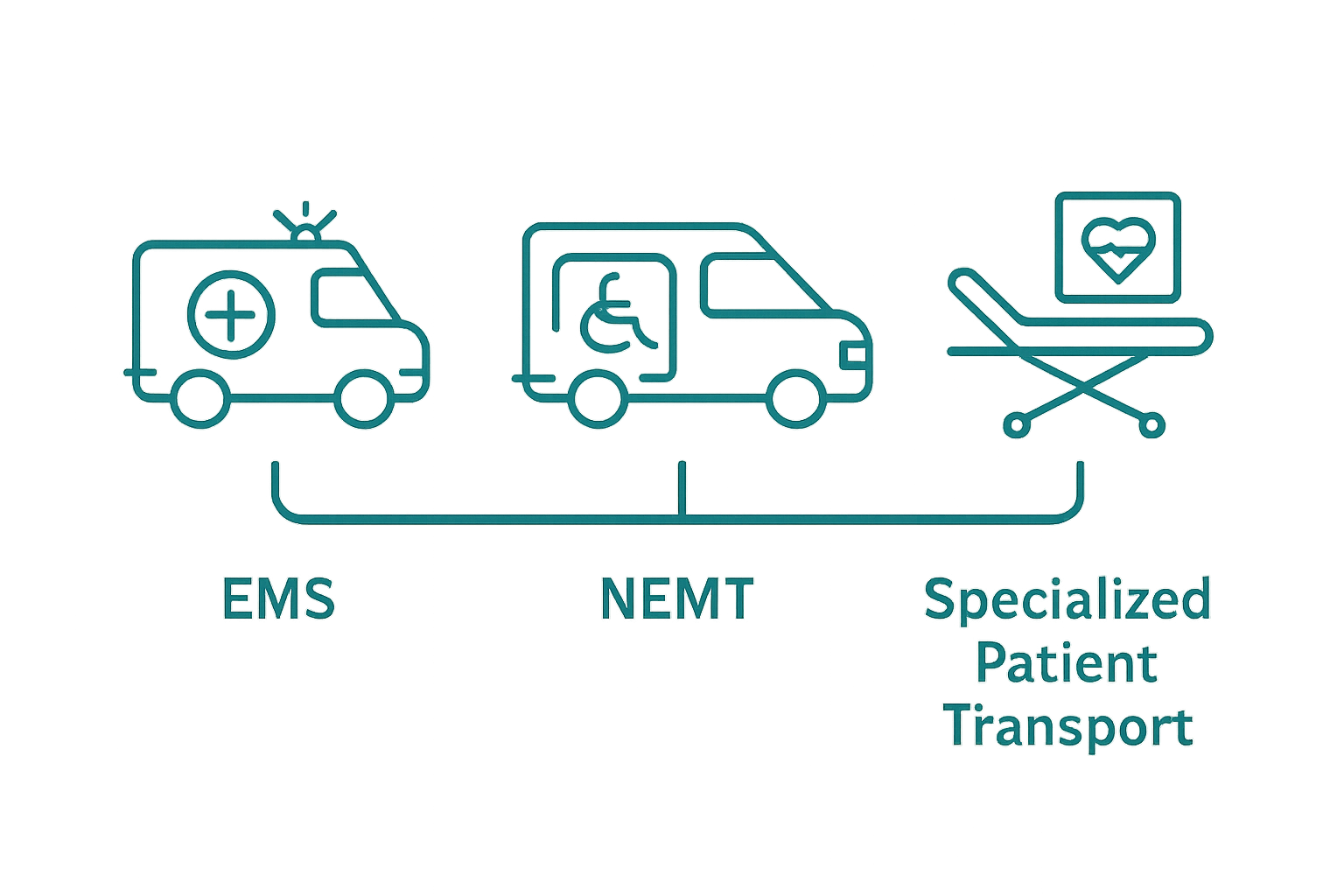 EMS

NEMT

Specialized Patient Transport