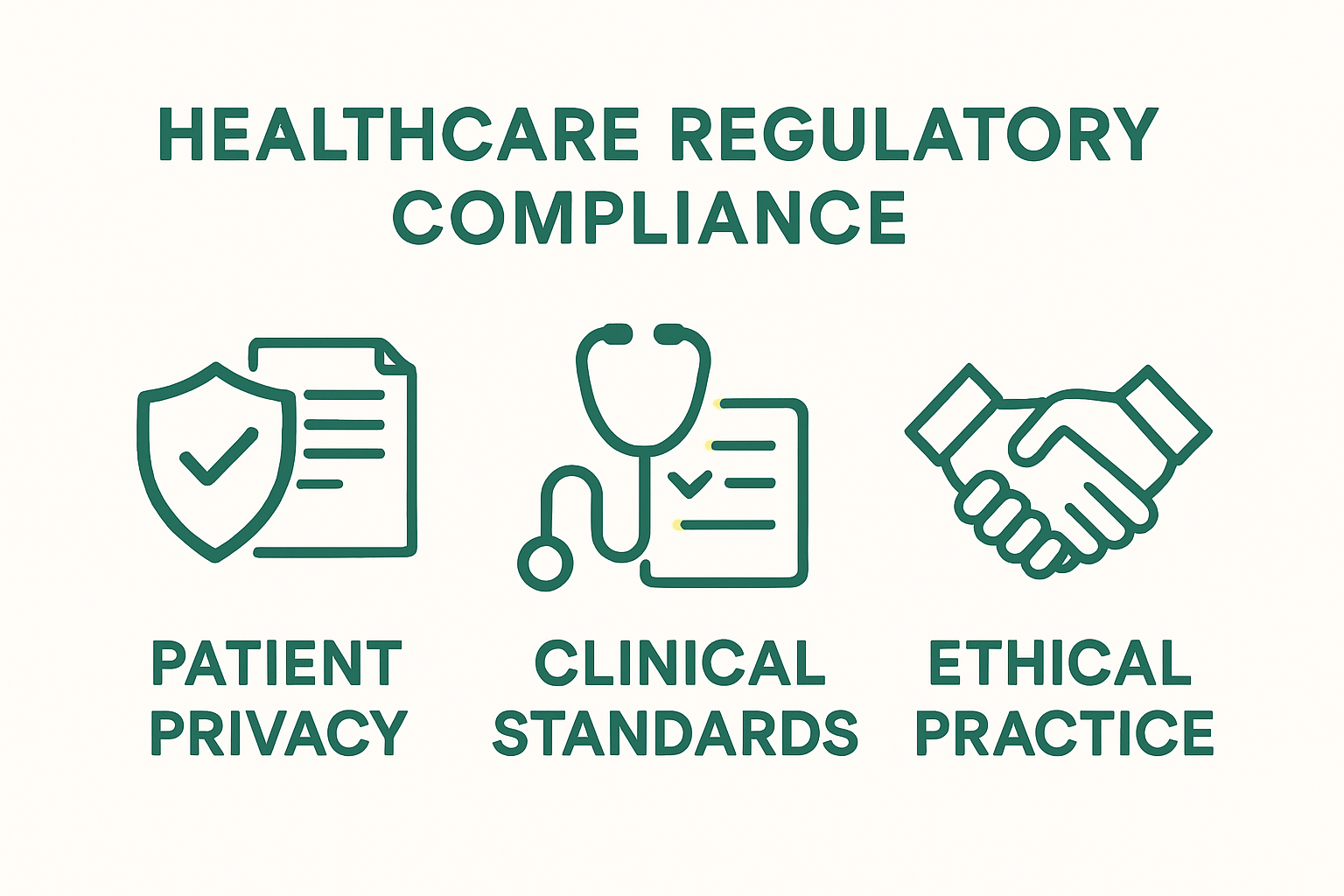 HEALTHCARE REGULATORY COMPLIANCE

PATIENT PRIVACY

CLINICAL STANDARDS

ETHICAL PRACTICE