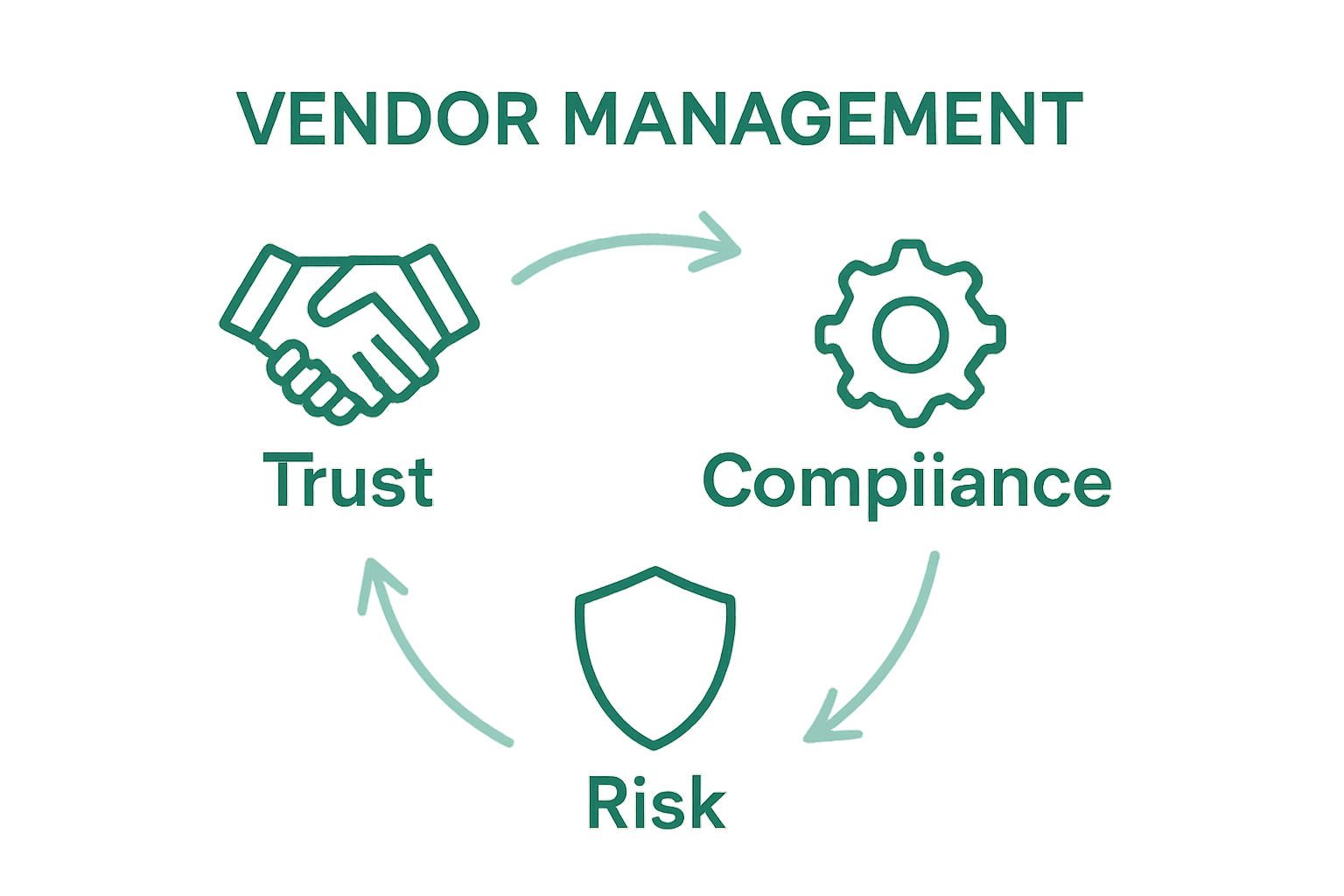 VENDOR MANAGEMENT

Trust

Compiiance

Risk