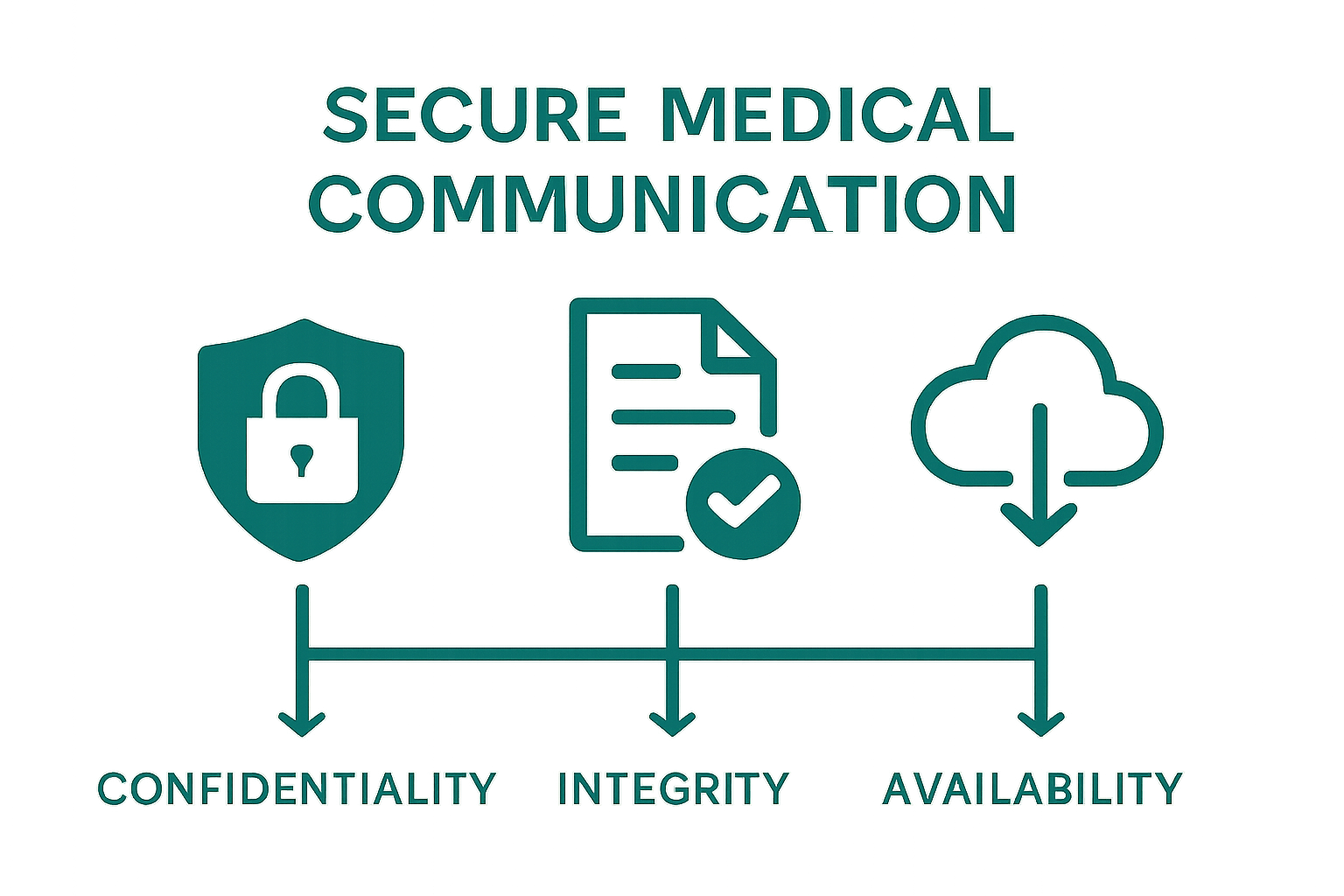 SECURE MEDICAL COMMUNICATION

CONFIDENTIALITY

INTEGRITY

AVAILABILITY