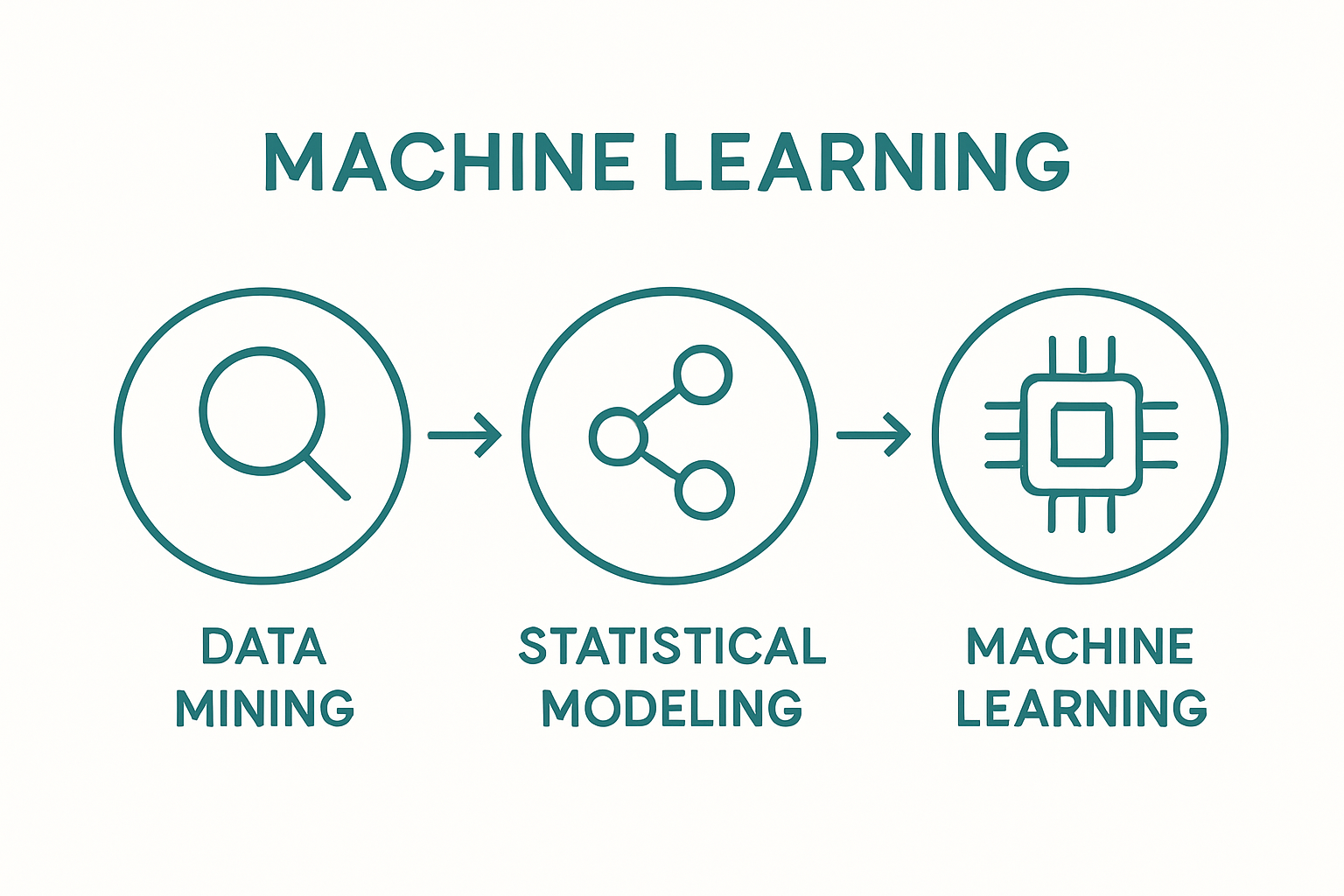 MACHINE LEARNING

DATA MINING

STATISTICAL MODELING

MACHINE LEARNING