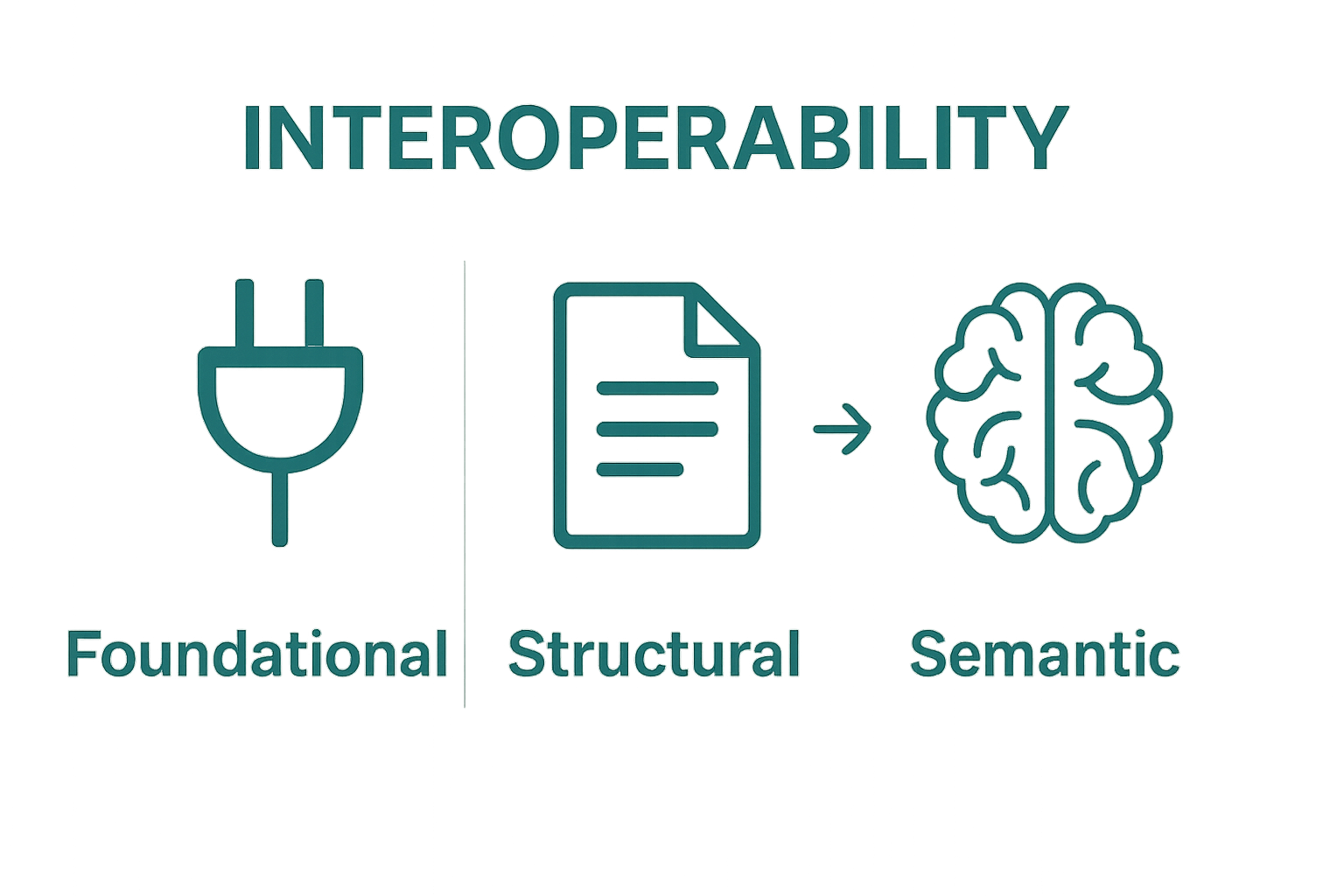 INTEROPERABILITY

Foundational

Structural

Semantic