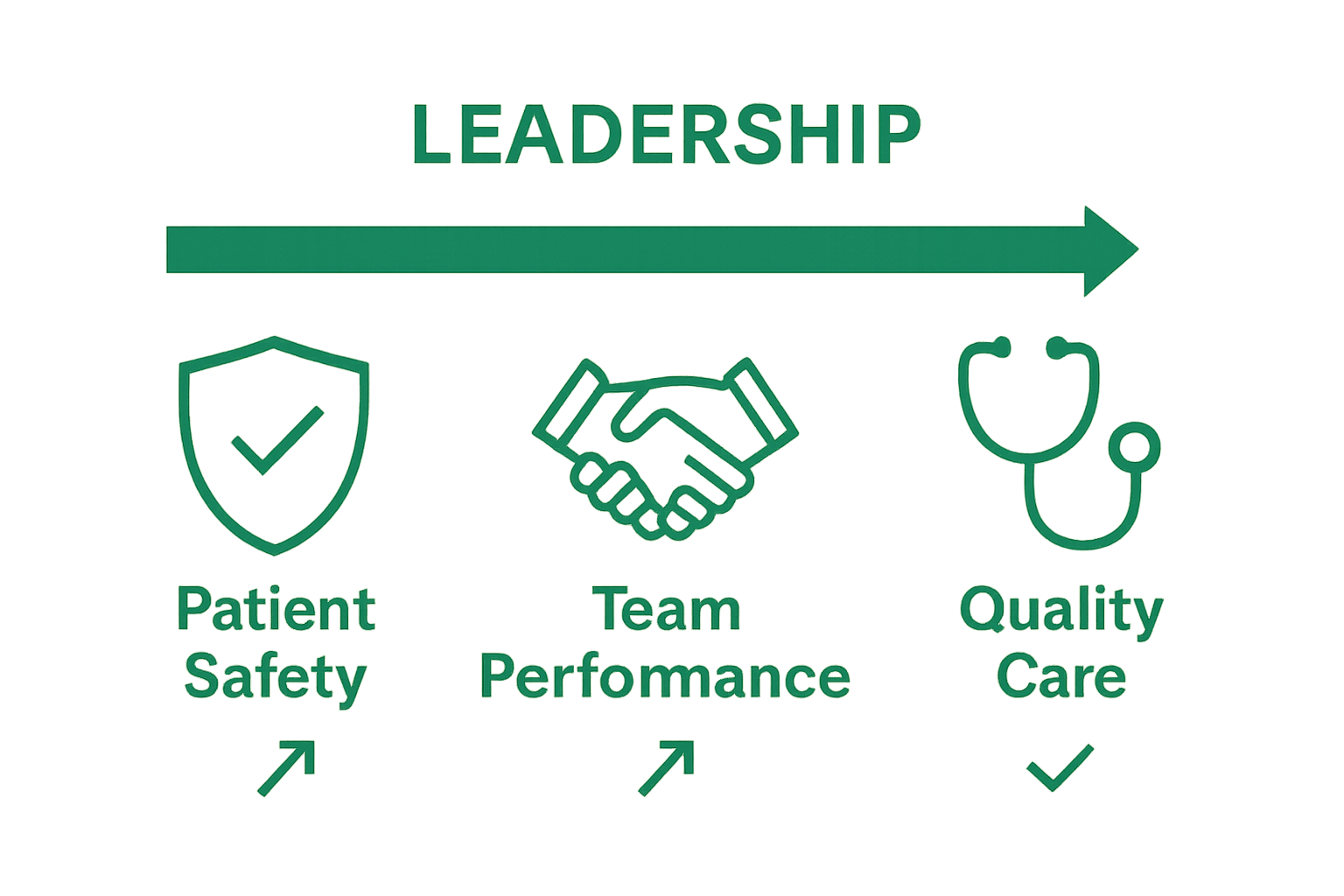 LEADERSHIP

Patient Safety

Team Perfomance

Quality Care