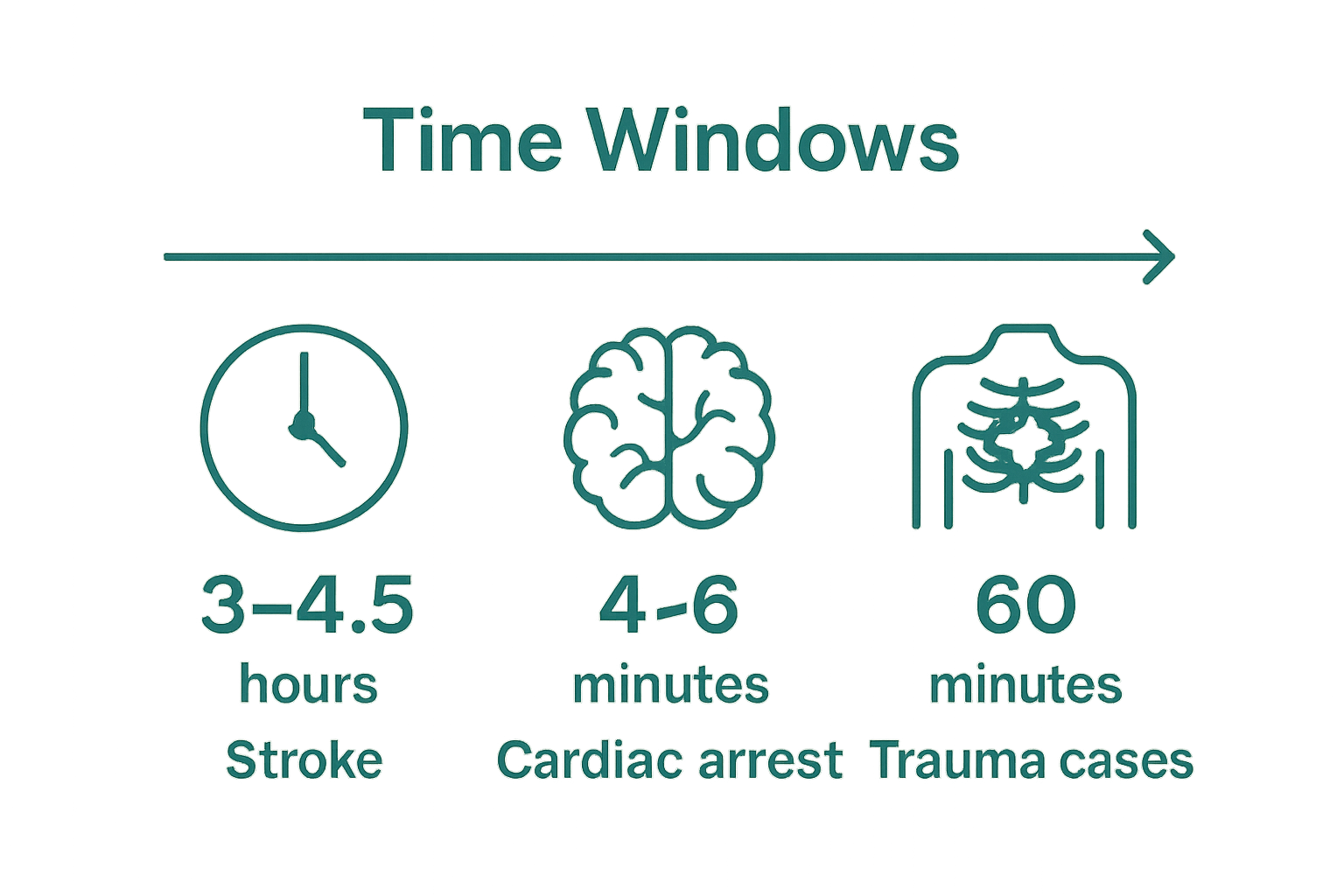 Time Windows

3–4.5
hours
Stroke

4-6
minutes
Cardiac arrest

60
minutes
Trauma cases