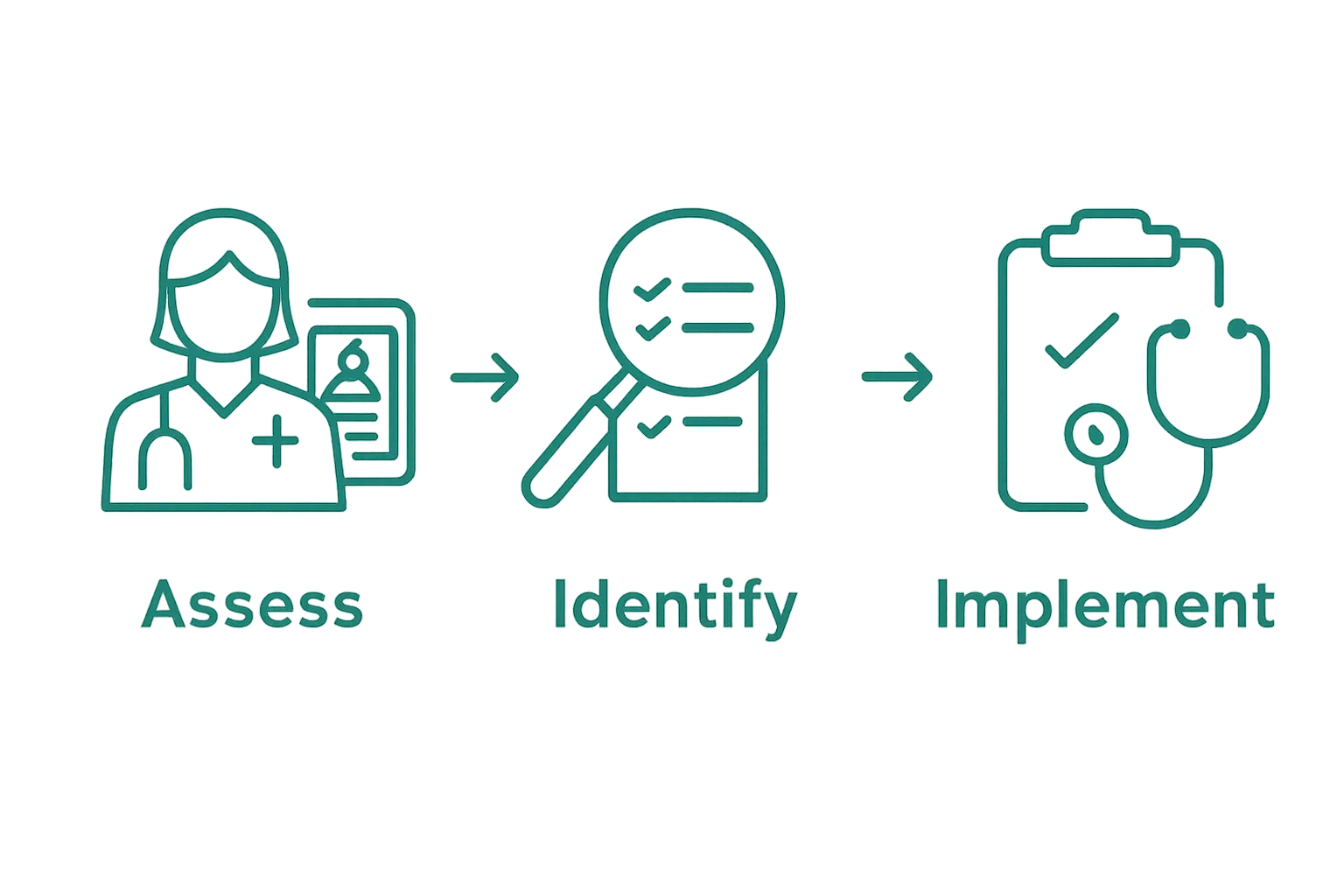 Assess

Identify

Implement