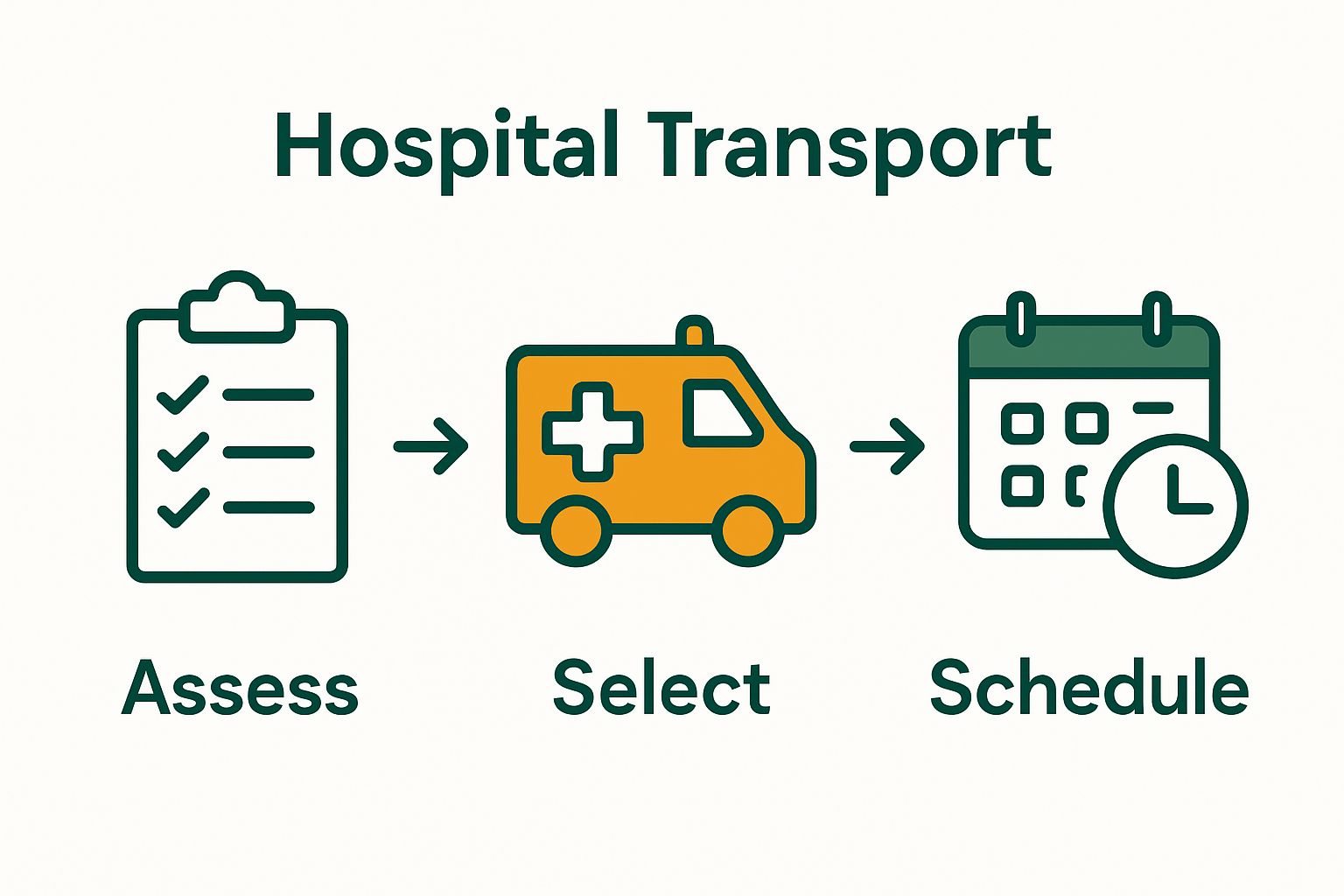 Hospital Transport

Assess

Select

Schedule