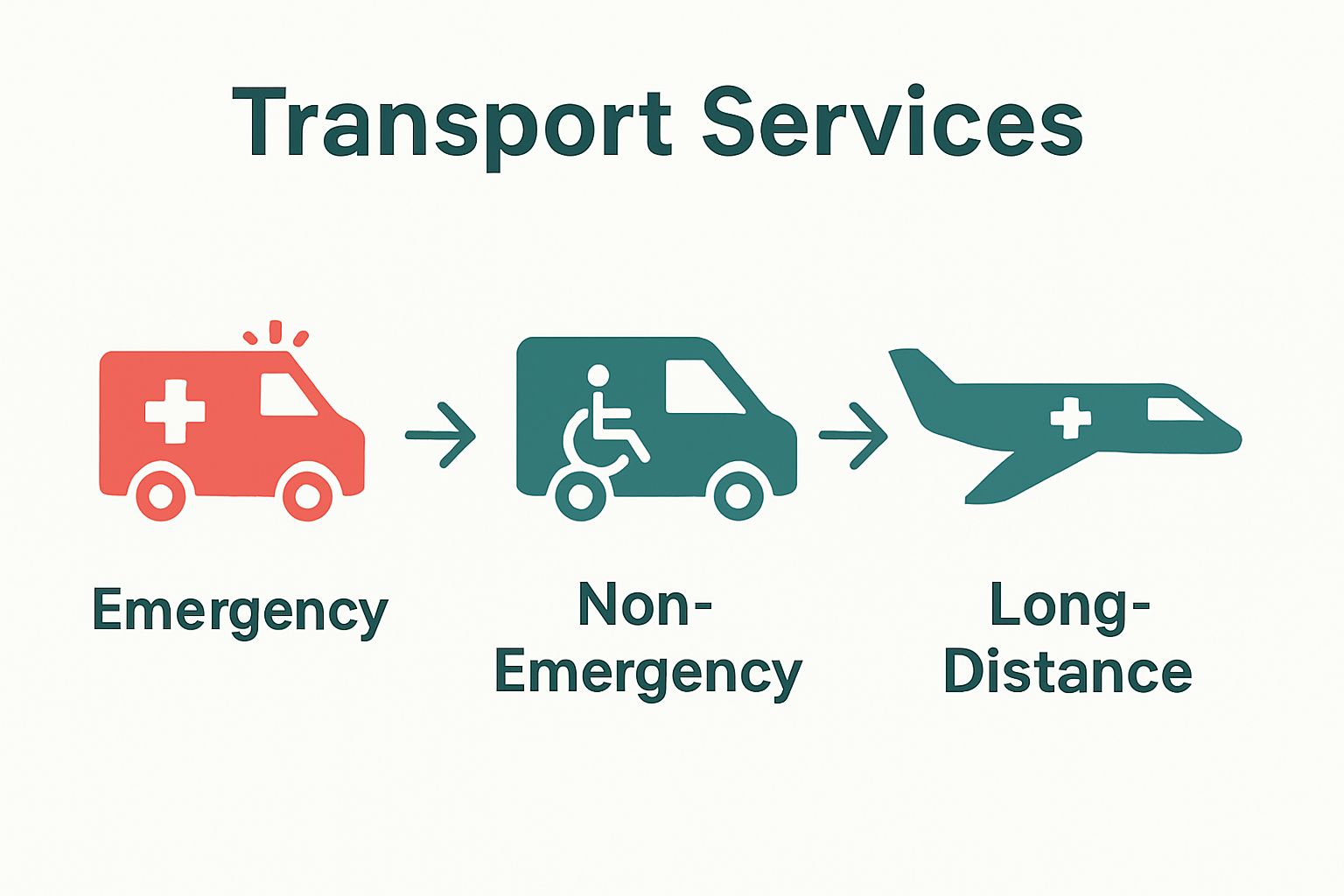 Transport Services

Emergency

Non-Emergency

Long-Distance