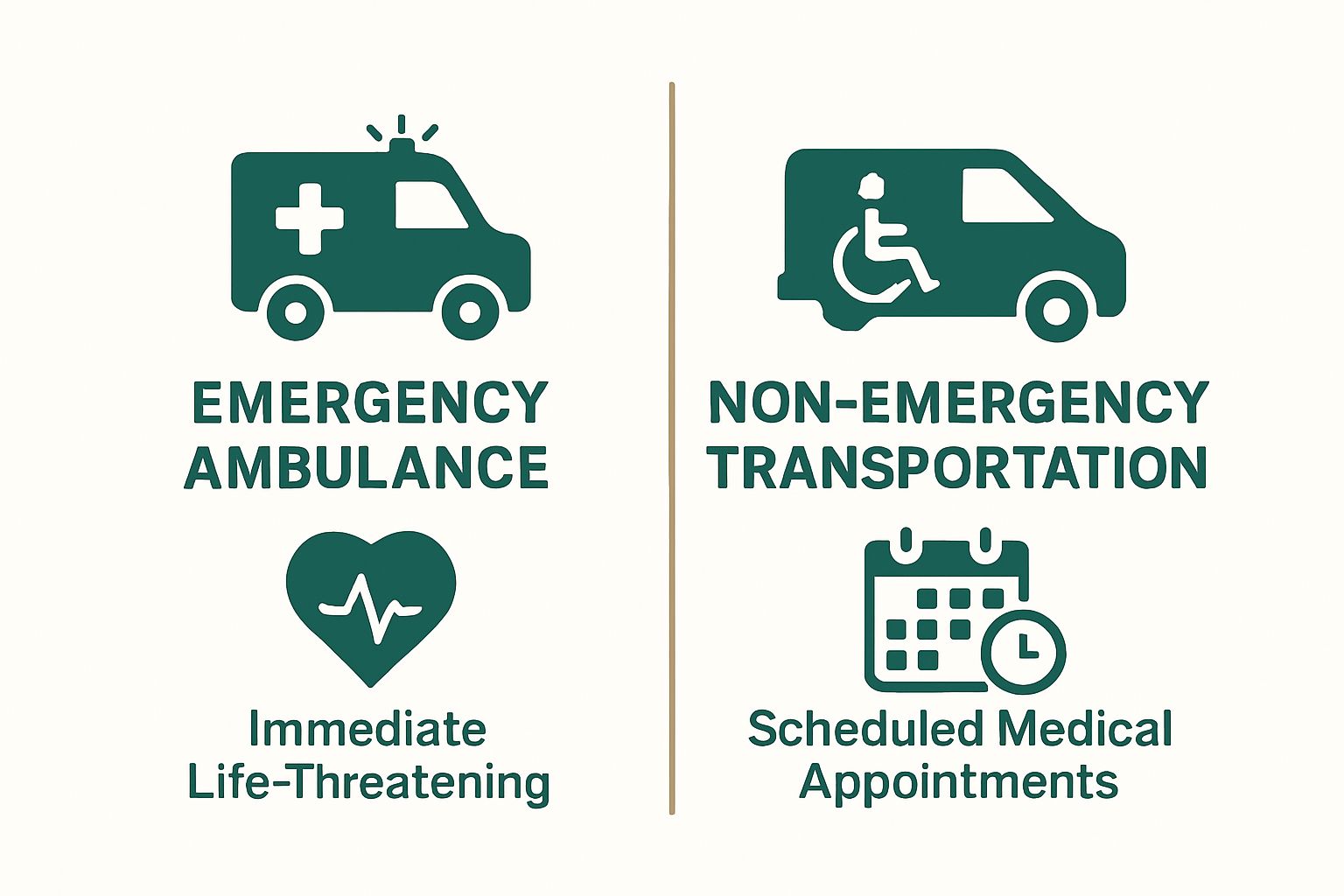 EMERGENCY AMBULANCE

Immediate Life-Threatening

NON-EMERGENCY TRANSPORTATION

Scheduled Medical Appointments