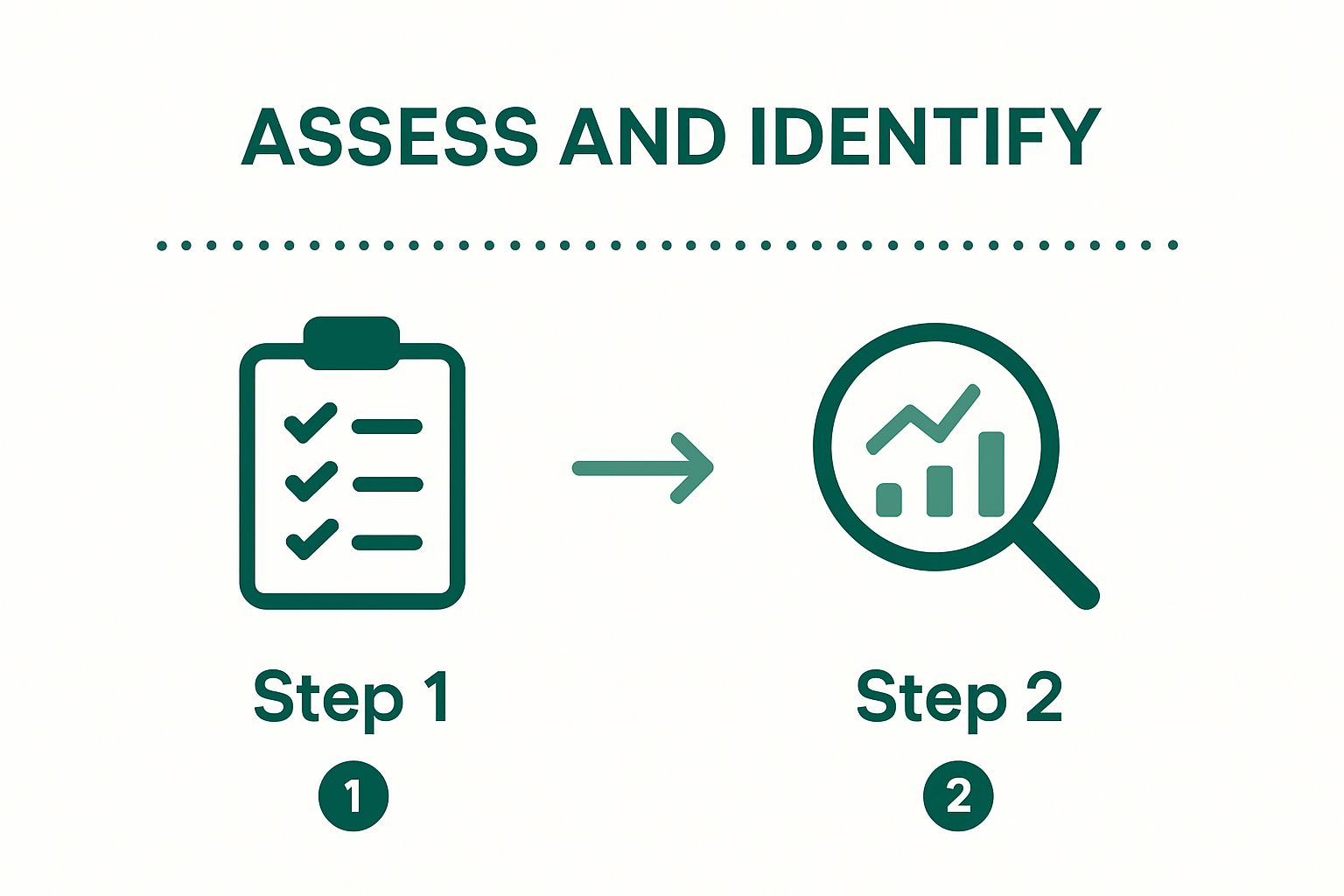 ASSESS AND IDENTIFY

Step 1

1

Step 2

2