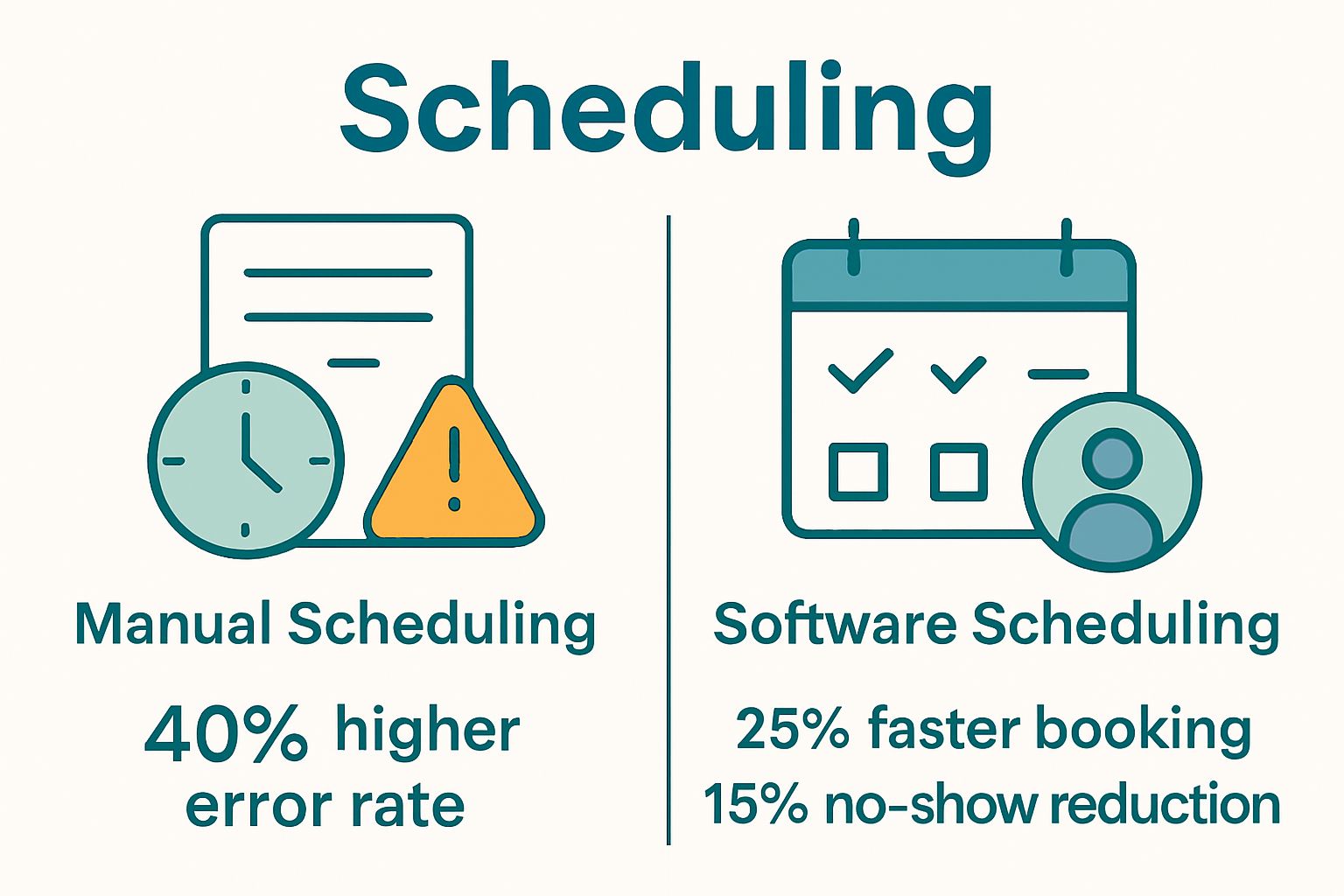 Scheduling

Manual Scheduling

40% higher error rate

Software Scheduling

25% faster booking
15% no-show reduction