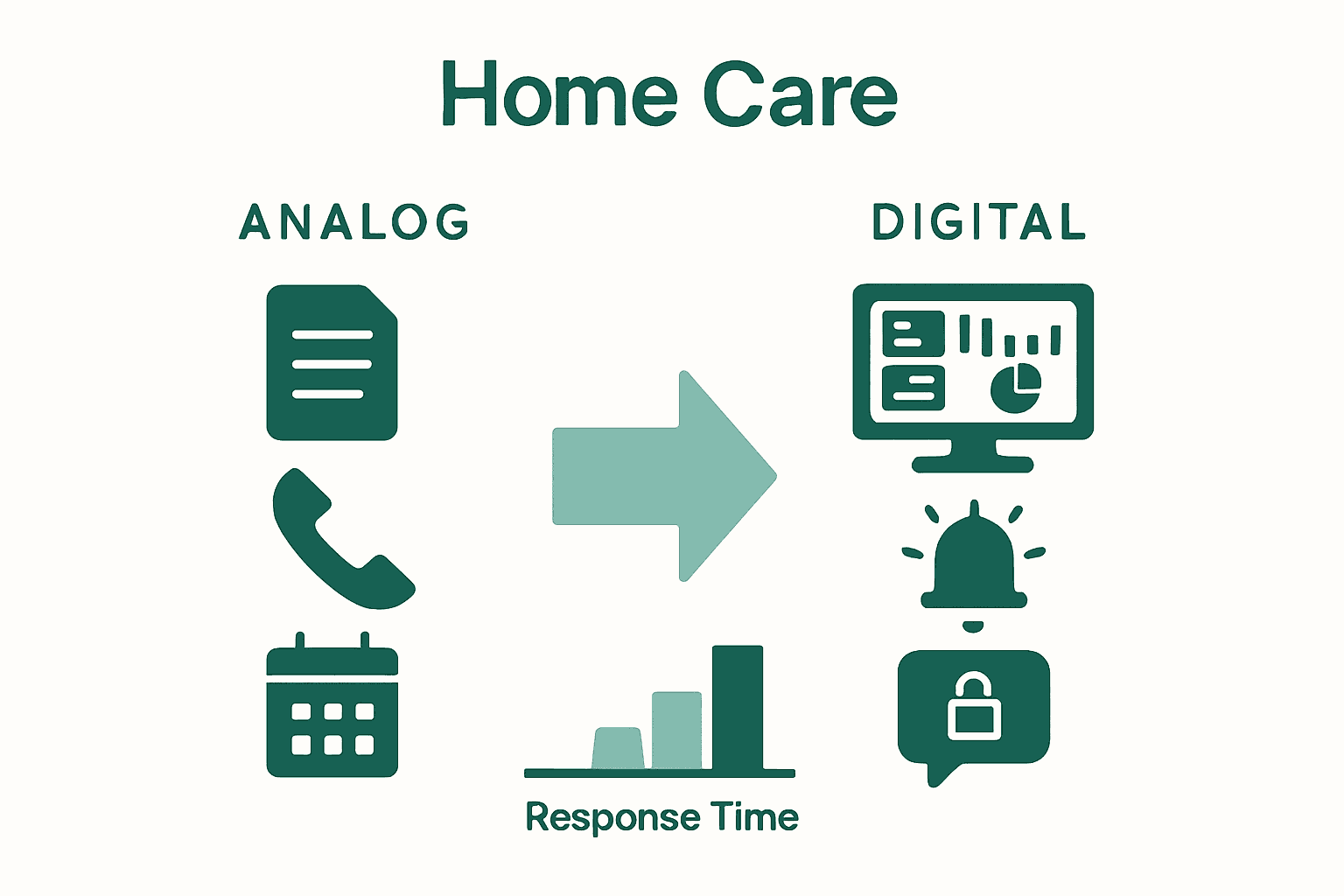 Home Care

ANALOG

DIGITAL

Response Time