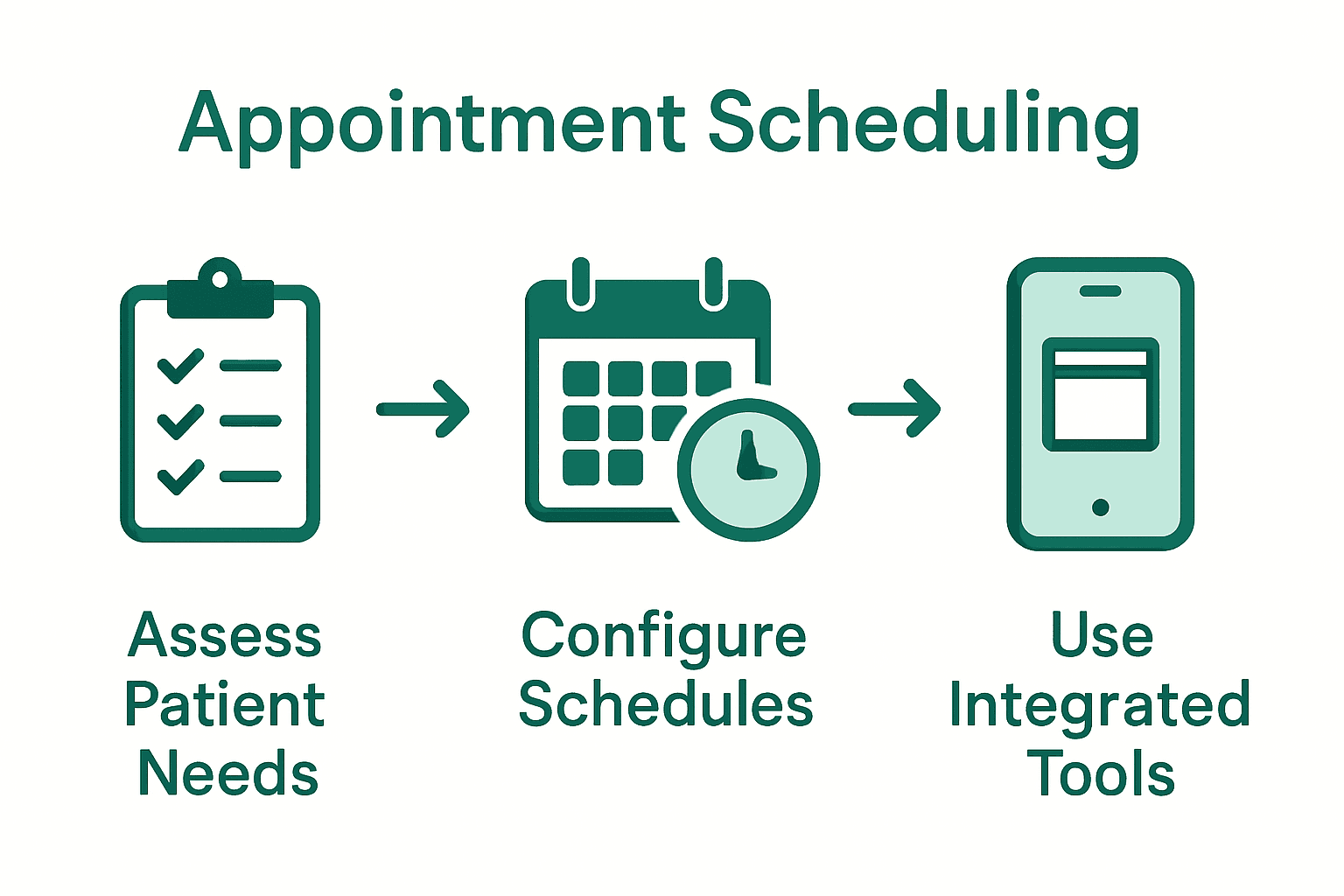 Appointment Scheduling

Assess Patient Needs

Configure Schedules

Use Integrated Tools