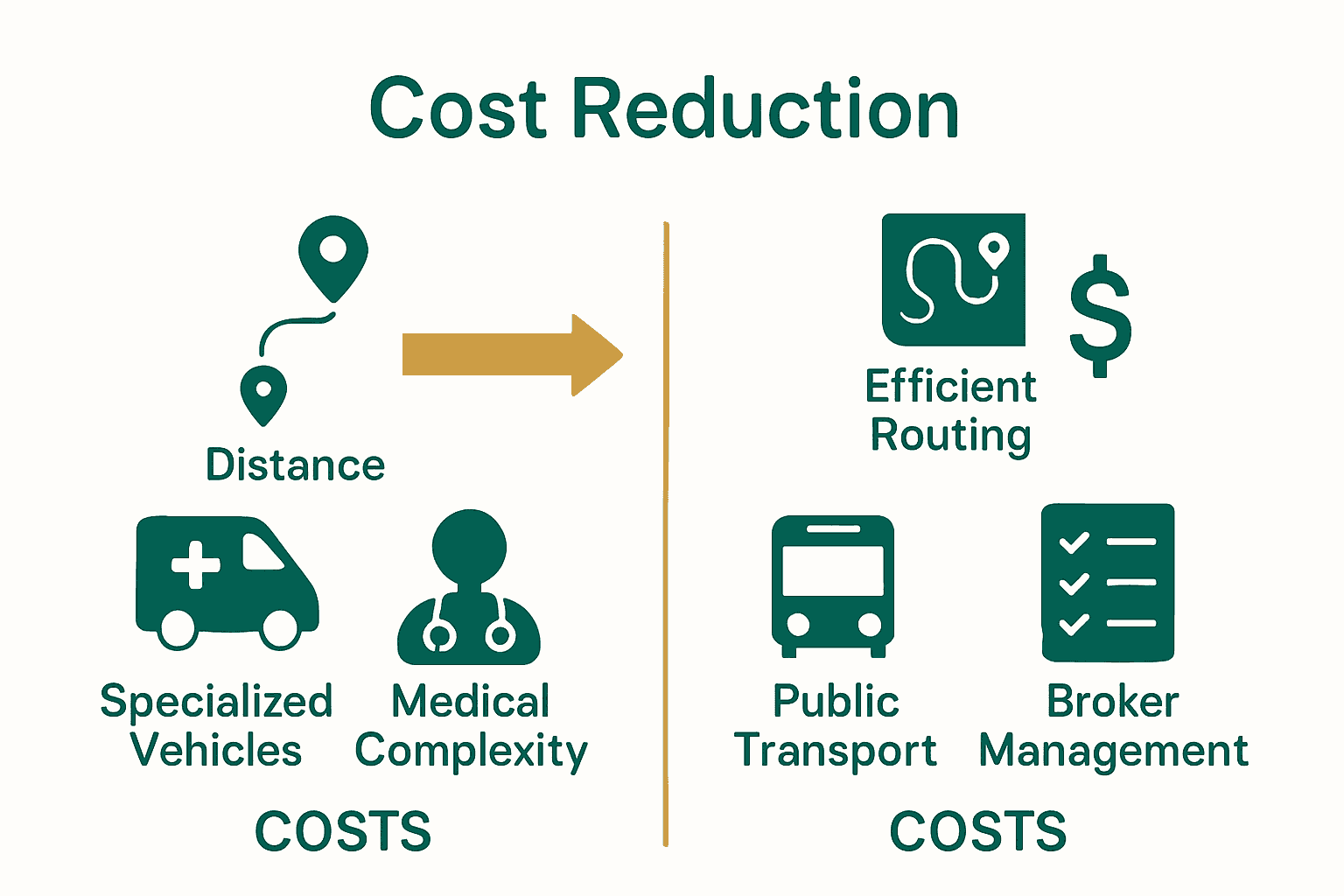 Cost Reduction

Distance

Specialized Vehicles

Medical Complexity

COSTS

Efficient Routing

$

Public Transport

Broker Management

COSTS